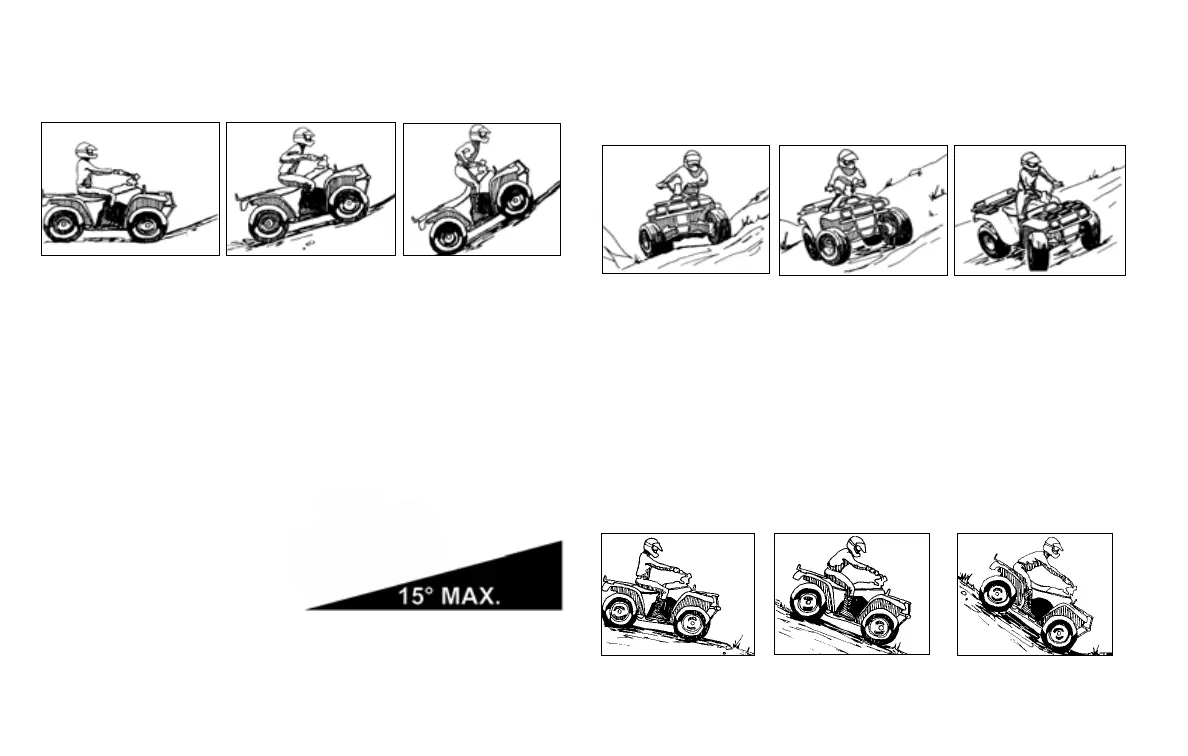 15° MAX.