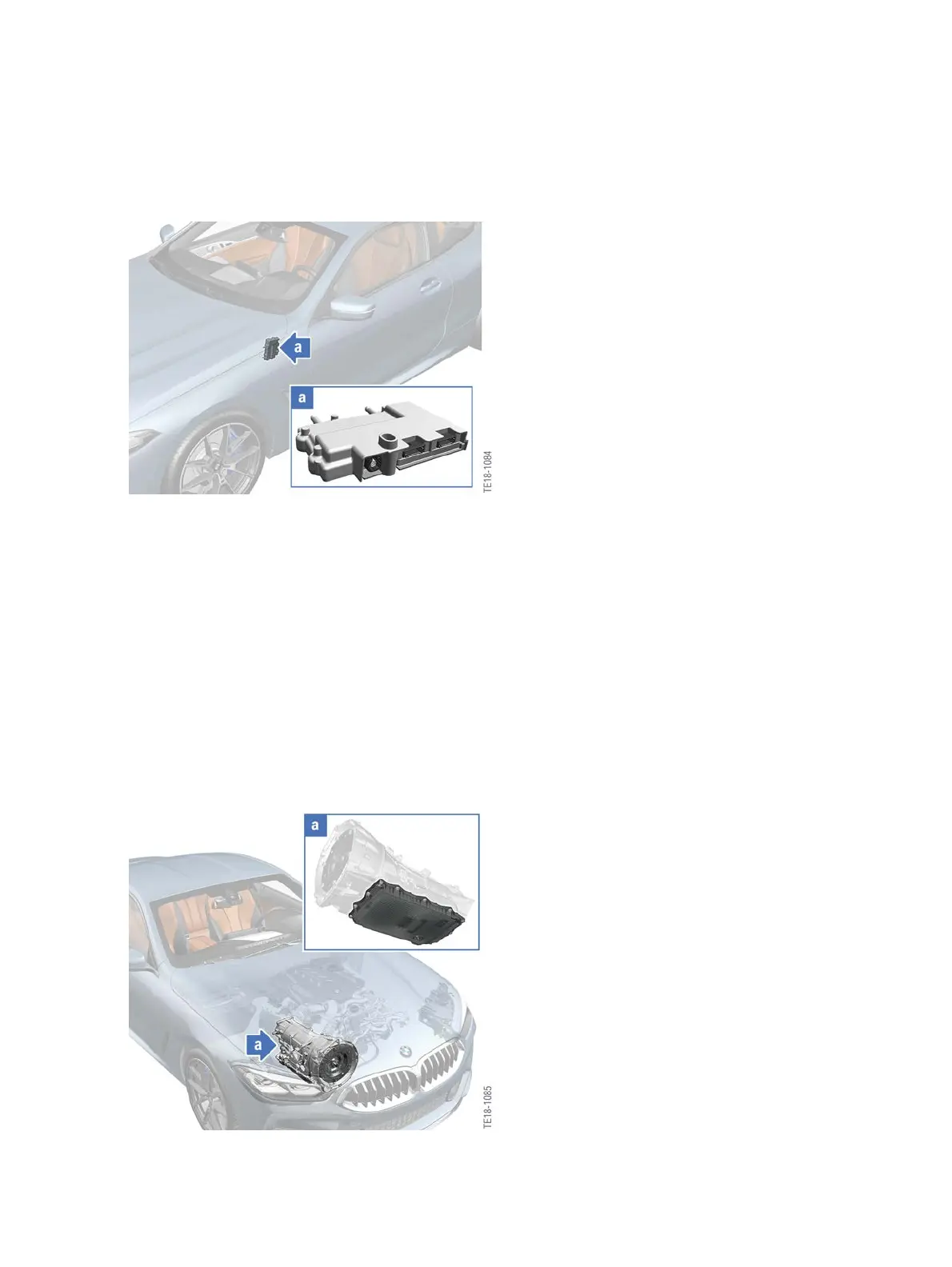 a

a

TE18-1084

a

a

TE18-1085