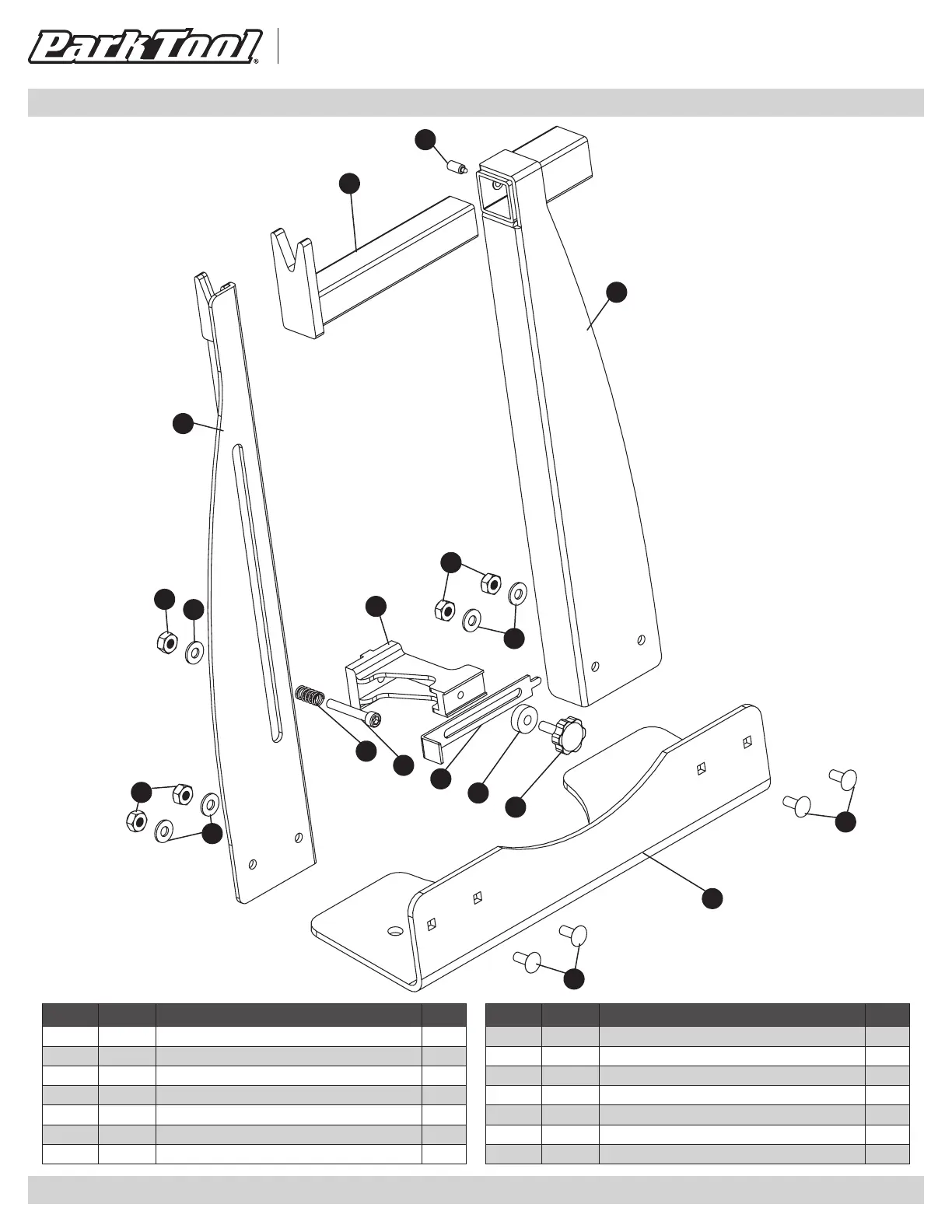 Park Tool®