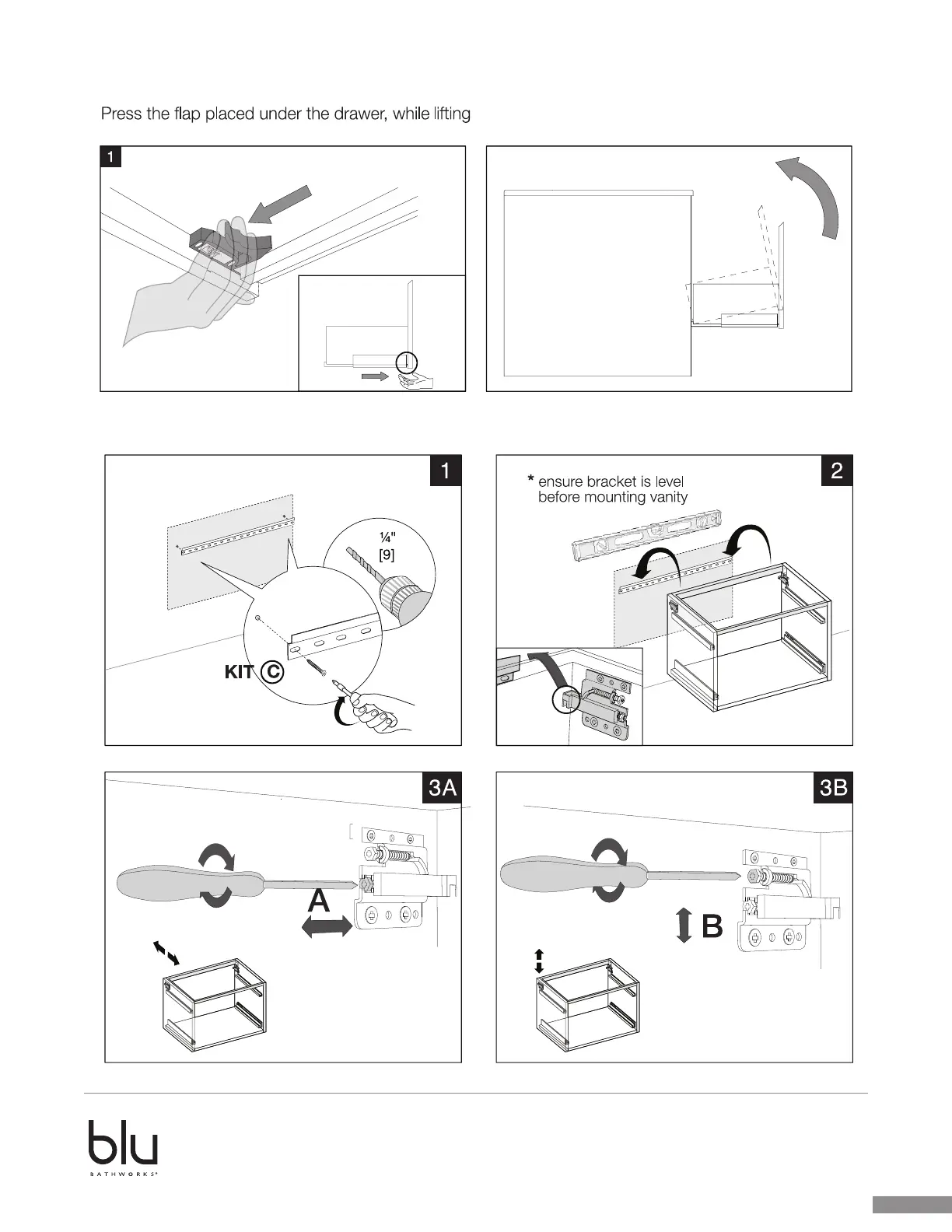 Press the flap placed under the drawer, while lifting

1

1

¼"
[9]

KIT C

2

* ensure bracket is level before mounting vanity

3A

A

3B

B

blu
BATHWORKS®