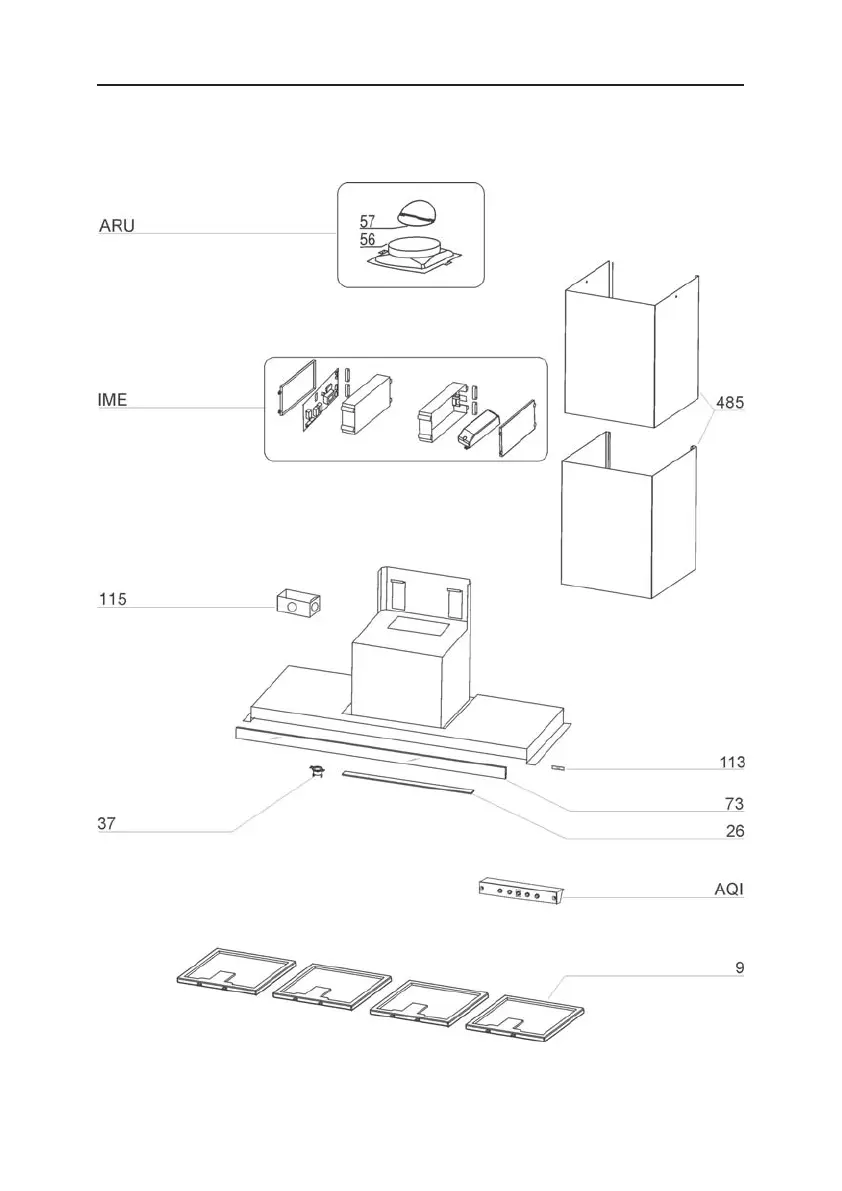 ARU
57
56
IME
485
115
113
73
37
26
AQI
9