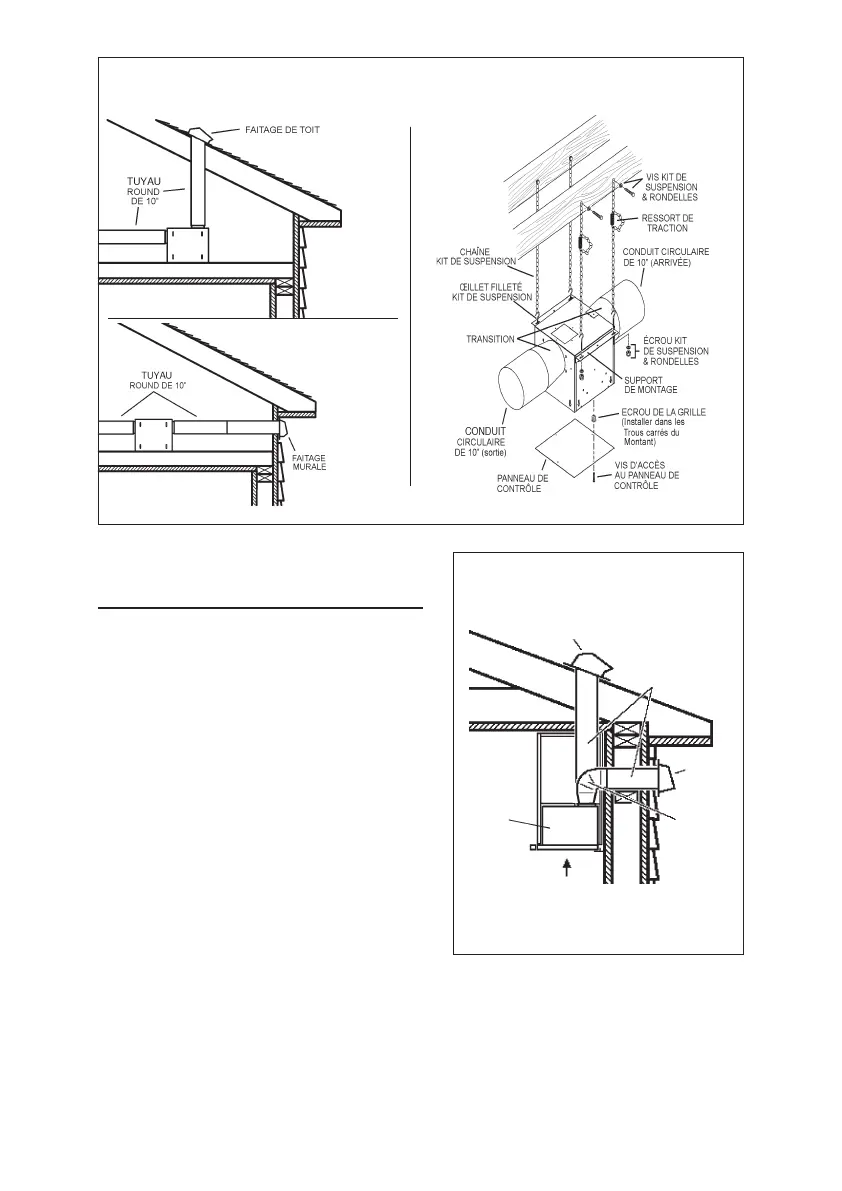 FAITAGE DE TOIT

TUYAU
ROUND
DE 10"

TUYAU
ROUND DE 10"

FAITAGE
MURALE

VIS KIT DE
SUSPENSION
& RONDELLES

RESSORT DE
TRACTION

CHAÎNE
KIT DE SUSPENSION

CONDUIT CIRCULAIRE
DE 10" (ARRIVÉE)

ŒILLET FILLETÉ
KIT DE SUSPENSION

TRANSITION

ÉCROU KIT
DE SUSPENSION
& RONDELLES

SUPPORT
DE MONTAGE

CONDUIT
CIRCULAIRE
DE 10" (sortie)

ECROU DE LA GRILLE
(Installer dans les
Trous carrés du
Montant)

PANNEAU DE
CONTRÔLE

VIS D'ACCÈS
AU PANNEAU DE
CONTRÔLE