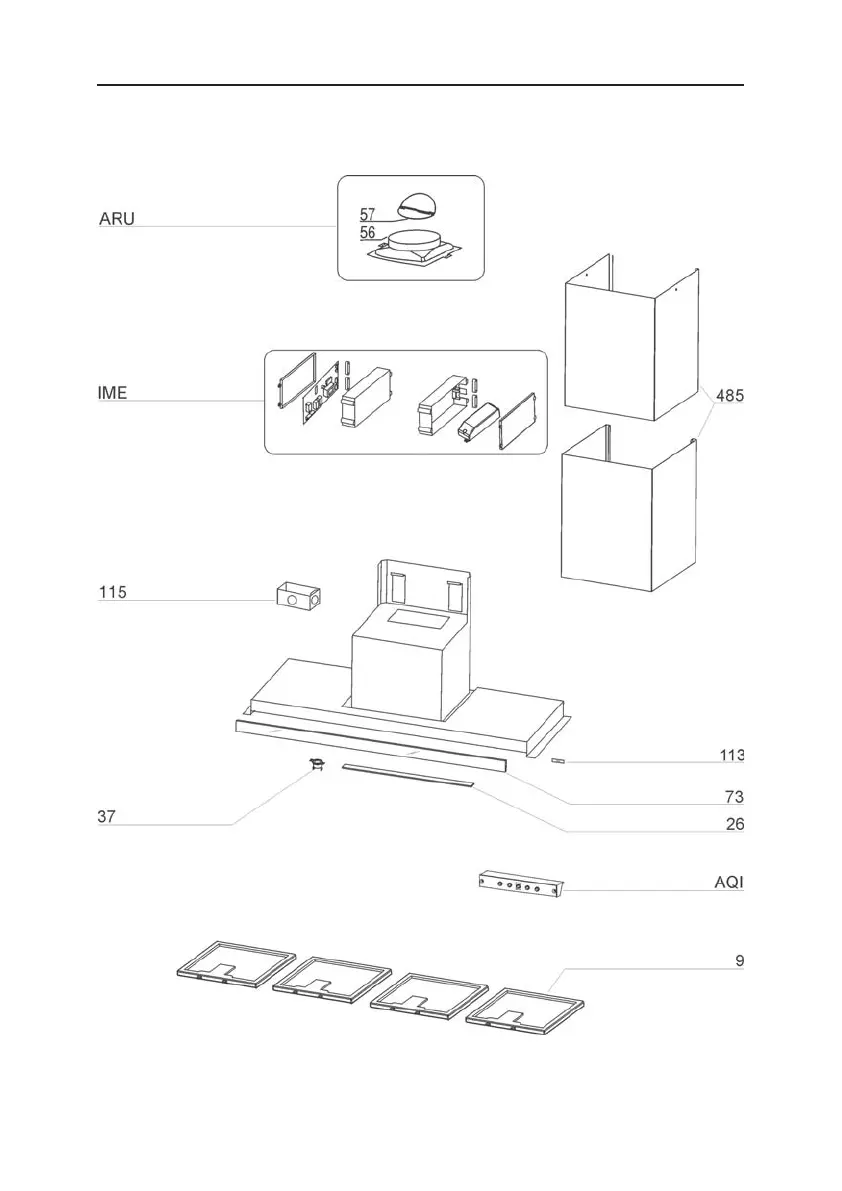 ARU
57
56
IME
485
115
113
73
37
26
AQI
9