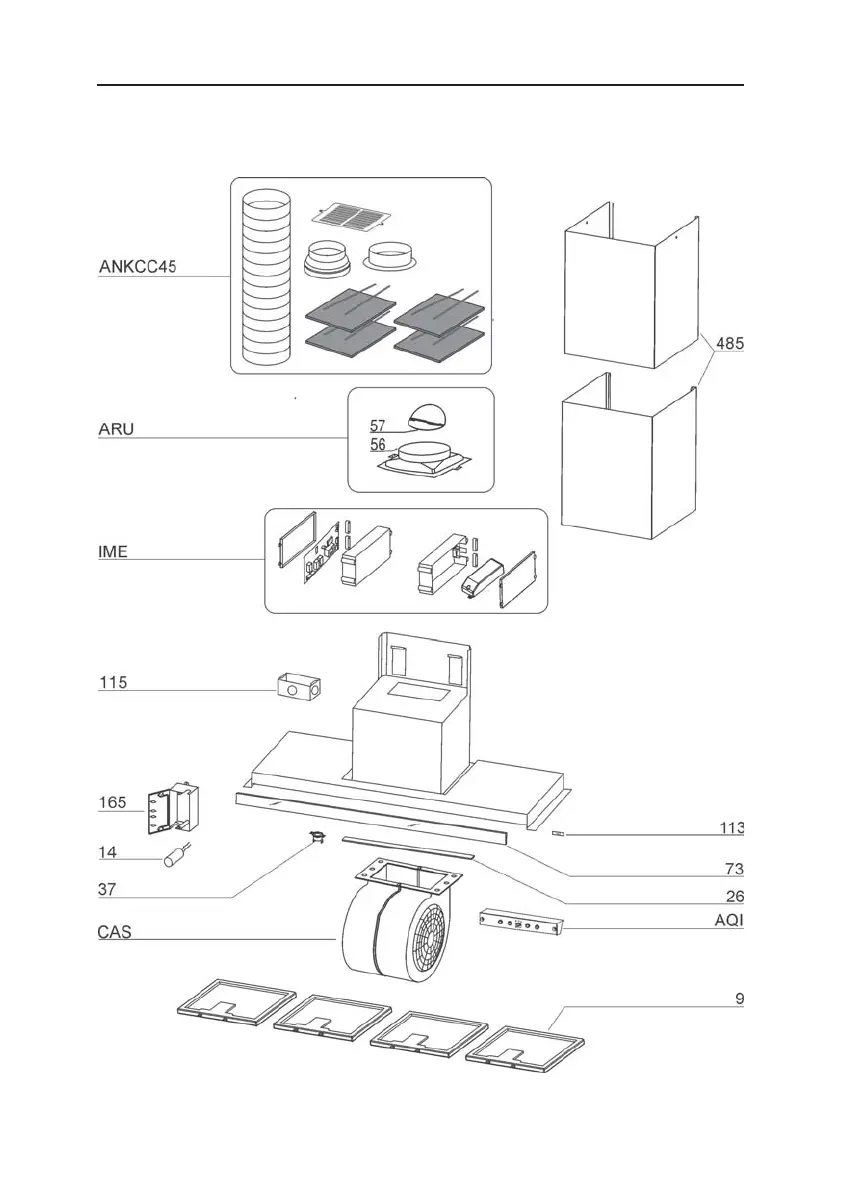 ANKCC45

485

ARU

57

56

IME

115

165

14

37

CAS

113

73

26

AQI

9