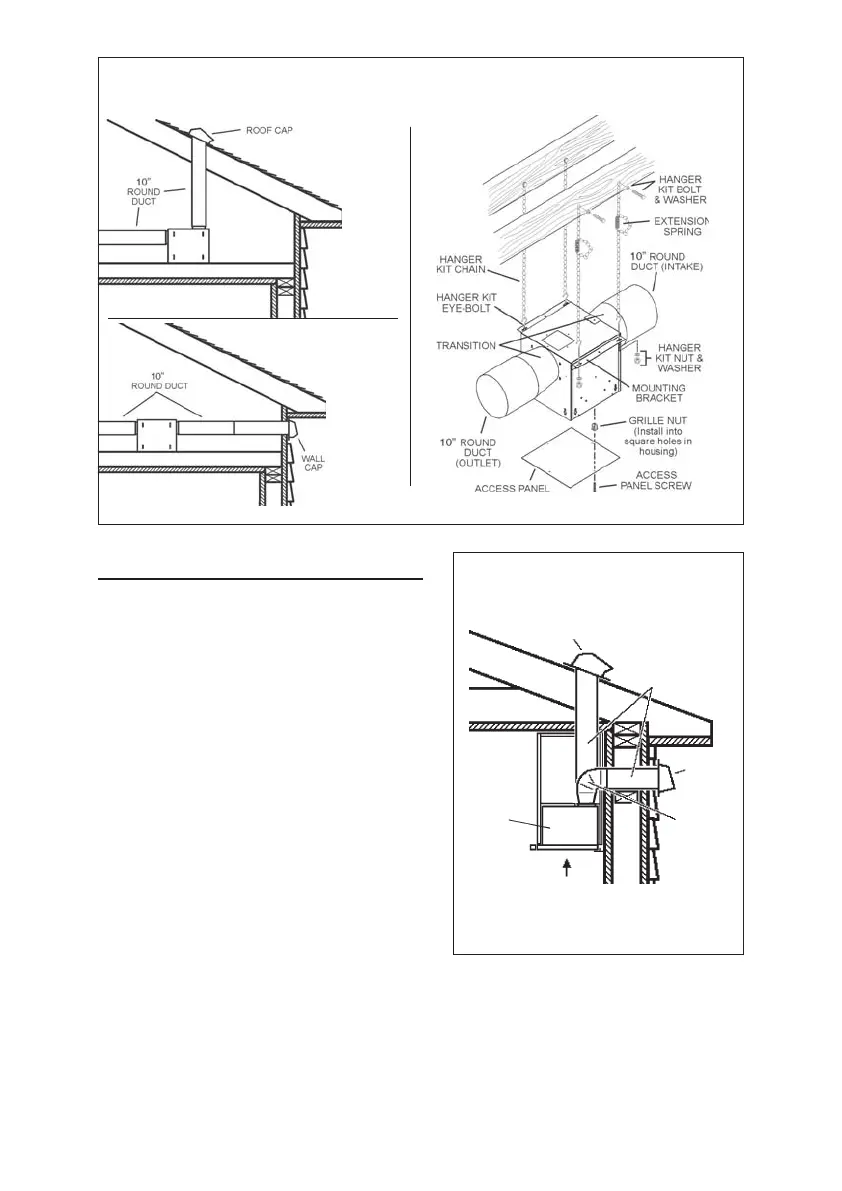 ROOF CAP

10" ROUND DUCT

10" ROUND DUCT

WALL CAP

HANGER KIT BOLT & WASHER

EXTENSION SPRING

HANGER KIT CHAIN

10" ROUND DUCT (INTAKE)

HANGER KIT EYE-BOLT

TRANSITION

HANGER KIT NUT & WASHER

MOUNTING BRACKET

GRILLE NUT (Install into square holes in housing)

10" ROUND DUCT (OUTLET)

ACCESS PANEL

ACCESS PANEL SCREW