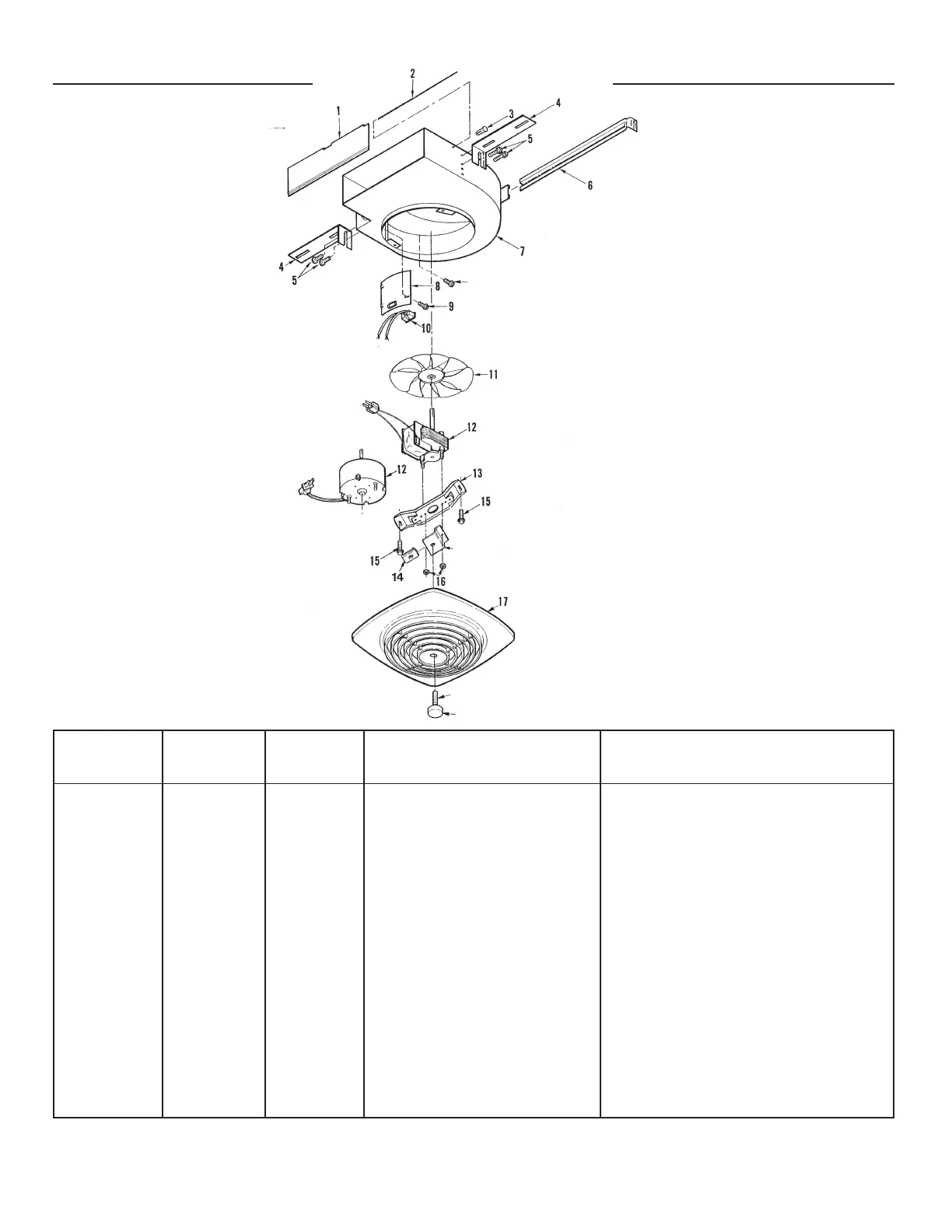 2
1
3
4
5
6
7
4
5
8
9
10
11
12
12
13
15
15
14
16
17