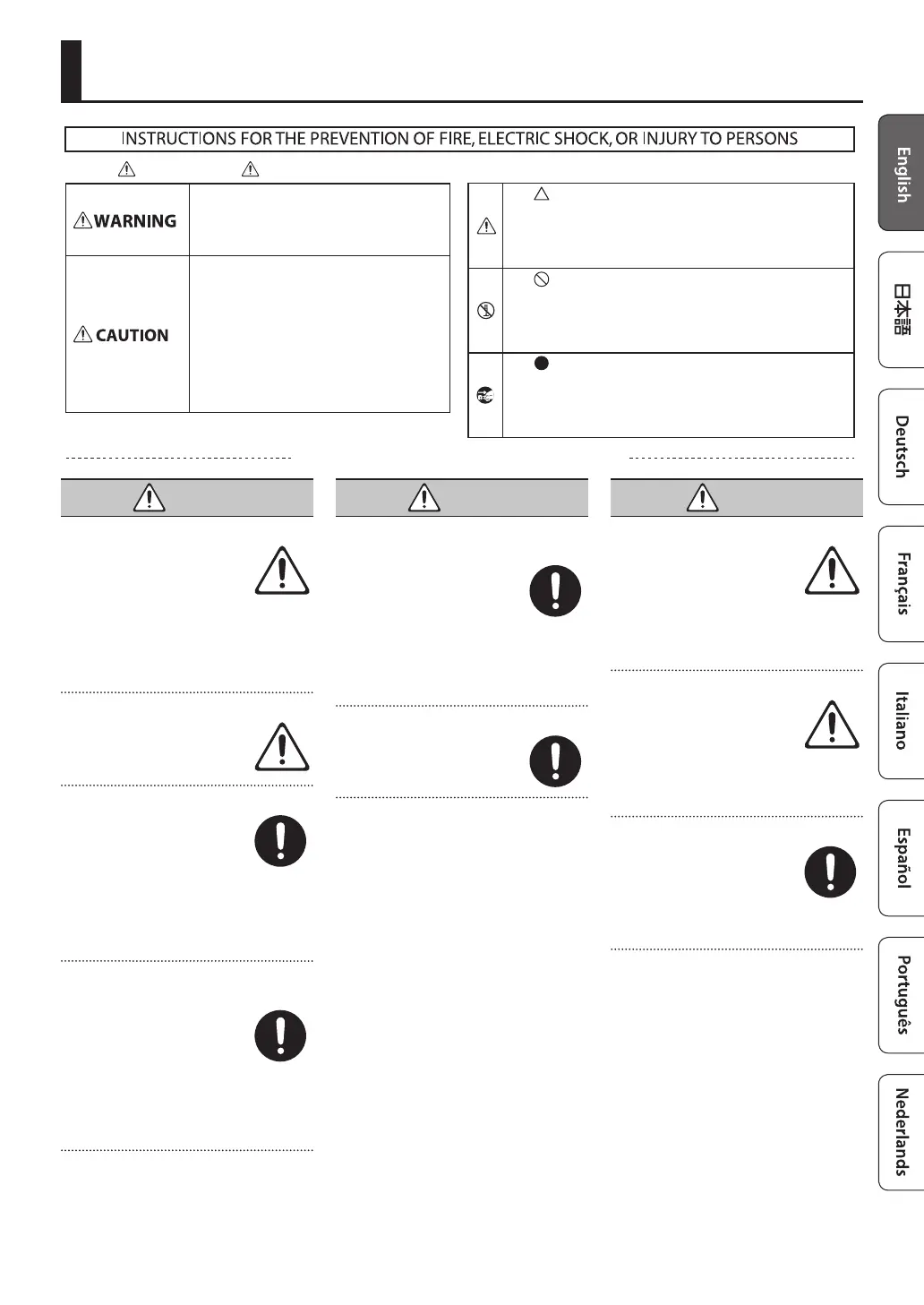 INSTRUCTIONS FOR THE PREVENTION OF FIRE, ELECTRIC SHOCK, OR INJURY TO PERSONS

WARNING

CAUTION

English

日本語

Deutsch

Français

Italiano

Español

Português

Nederlands