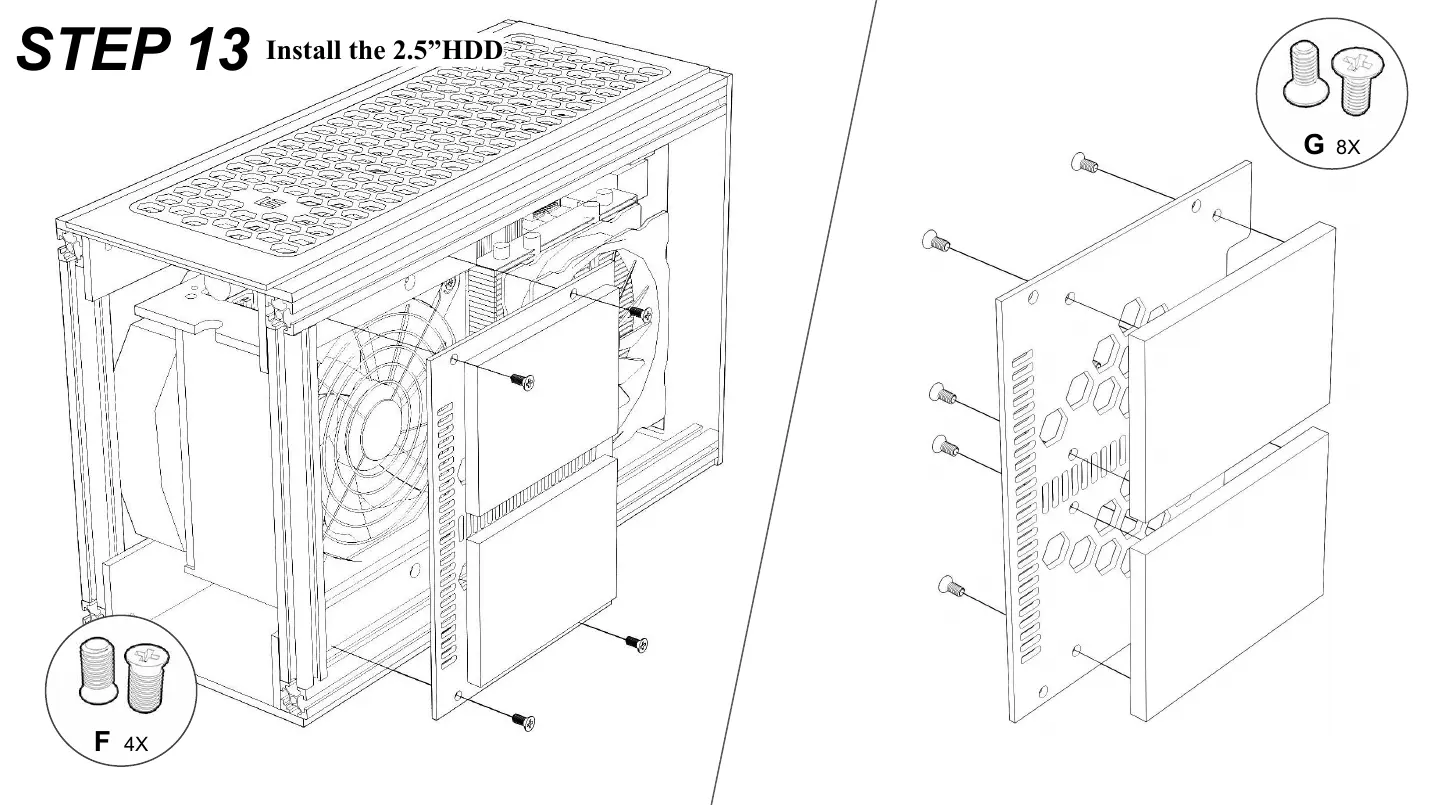 STEP 13 Install the 2.5”HDD

G 8X

F 4X