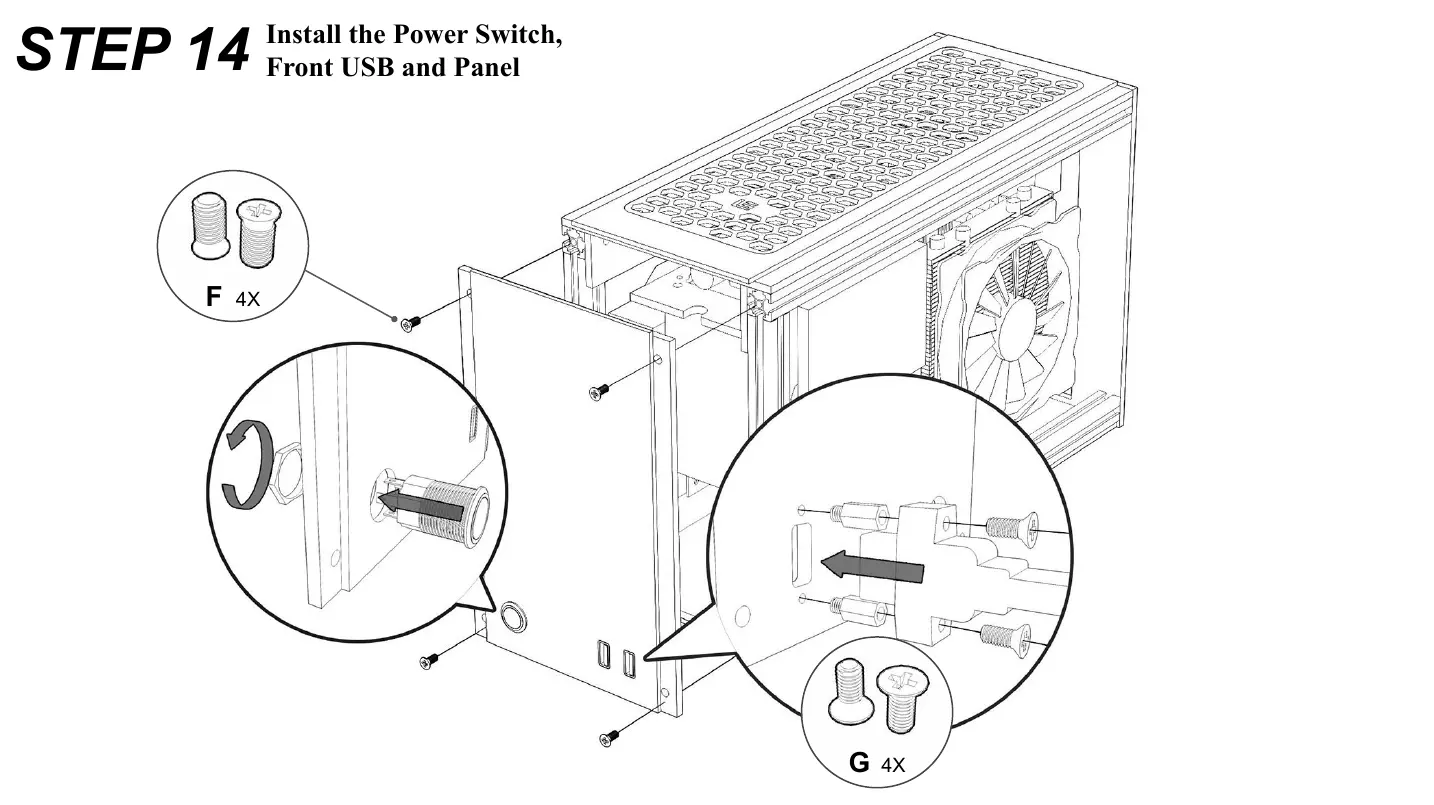 STEP 14 Install the Power Switch, Front USB and Panel

F 4X

G 4X