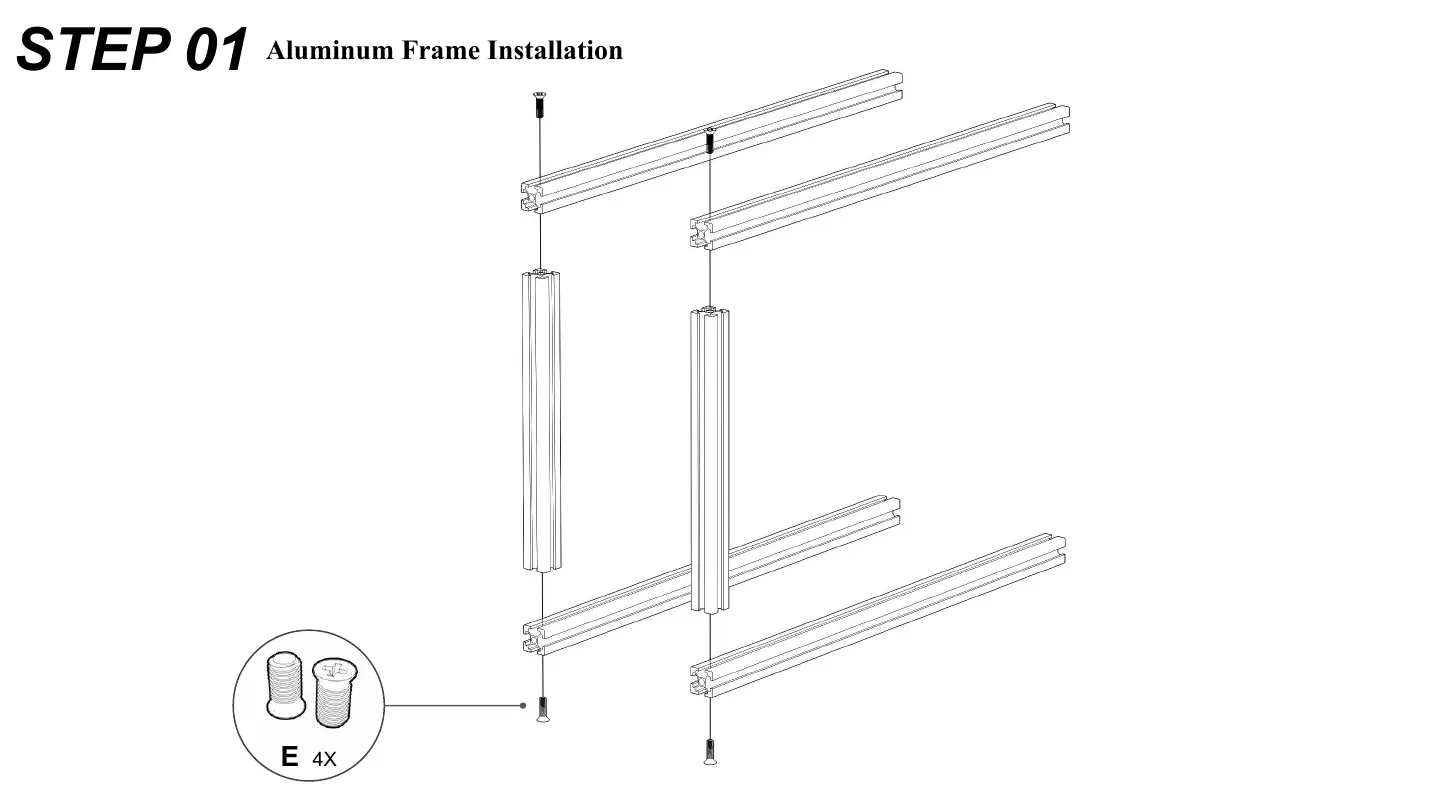 STEP 01 Aluminum Frame Installation

E 4X