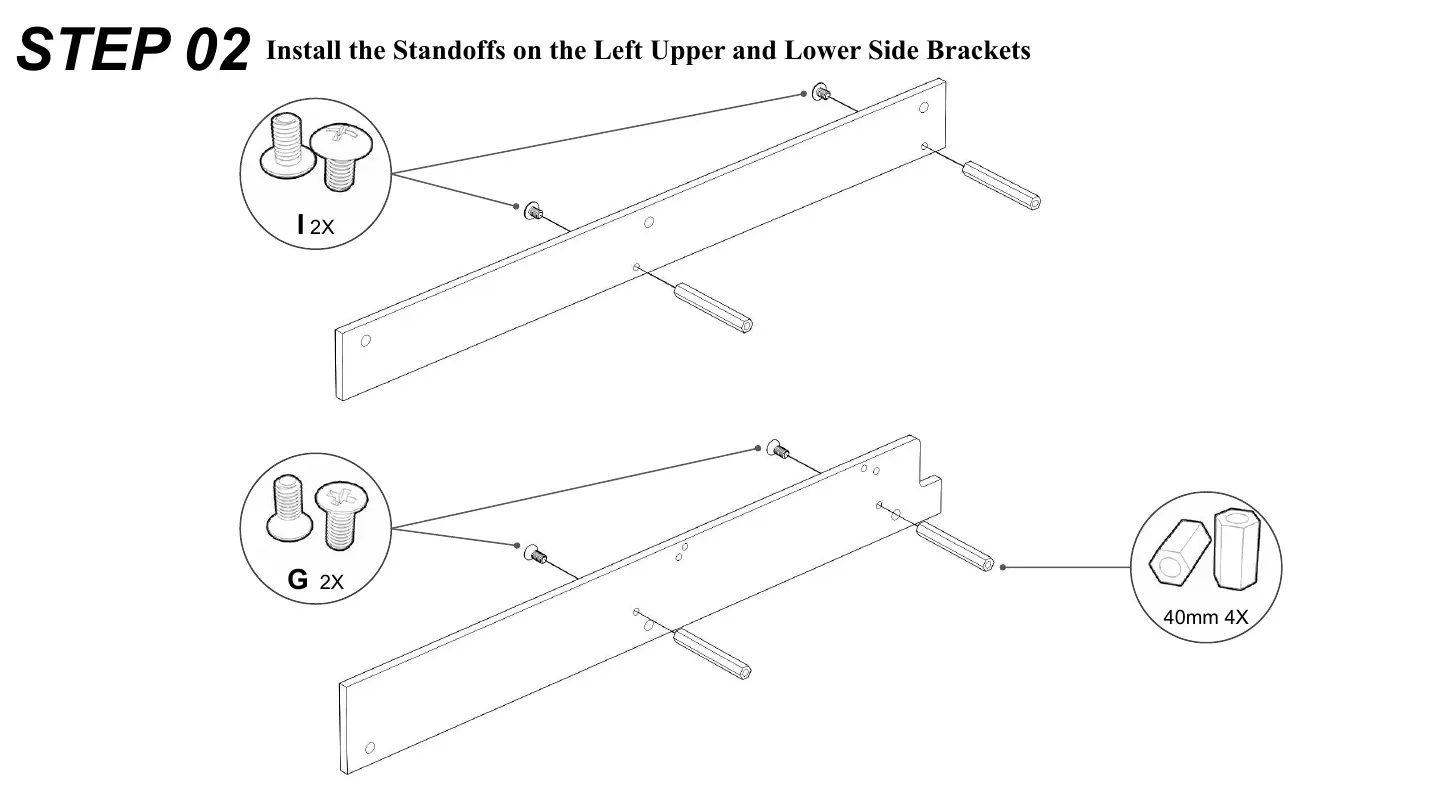 STEP 02 Install the Standoffs on the Left Upper and Lower Side Brackets

I 2X

G 2X

40mm 4X