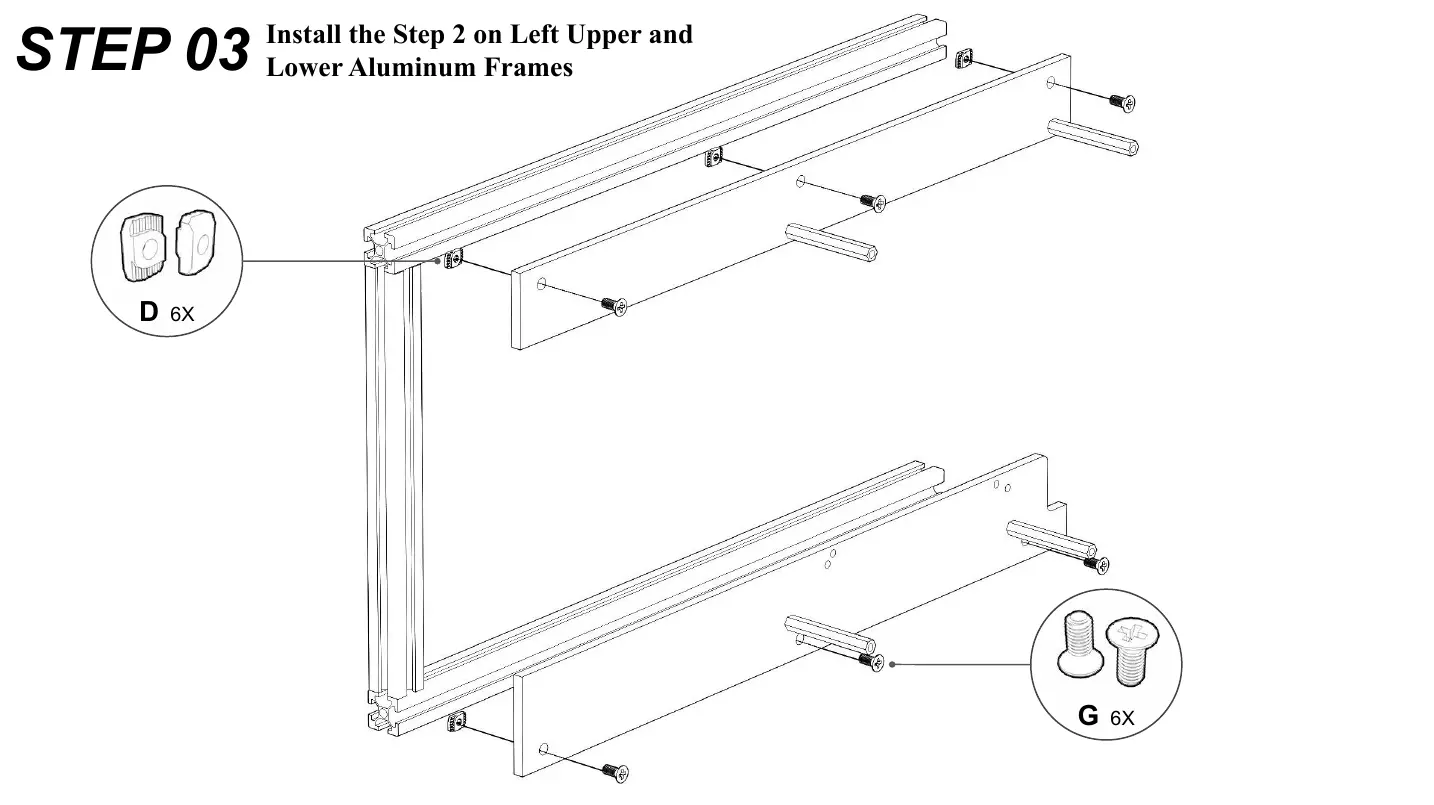 STEP 03 Install the Step 2 on Left Upper and Lower Aluminum Frames

D 6X

G 6X