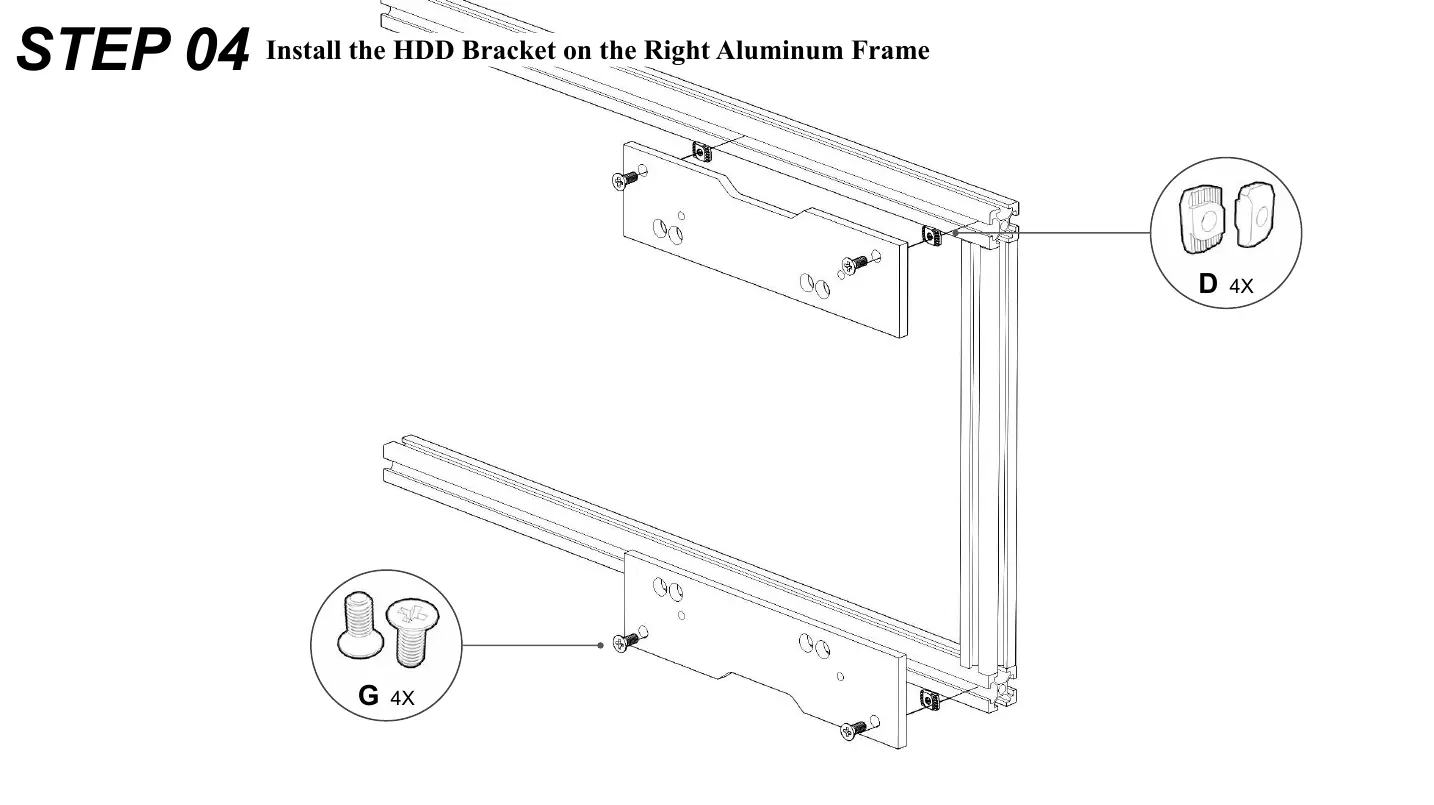 STEP 04 Install the HDD Bracket on the Right Aluminum Frame

D 4X

G 4X