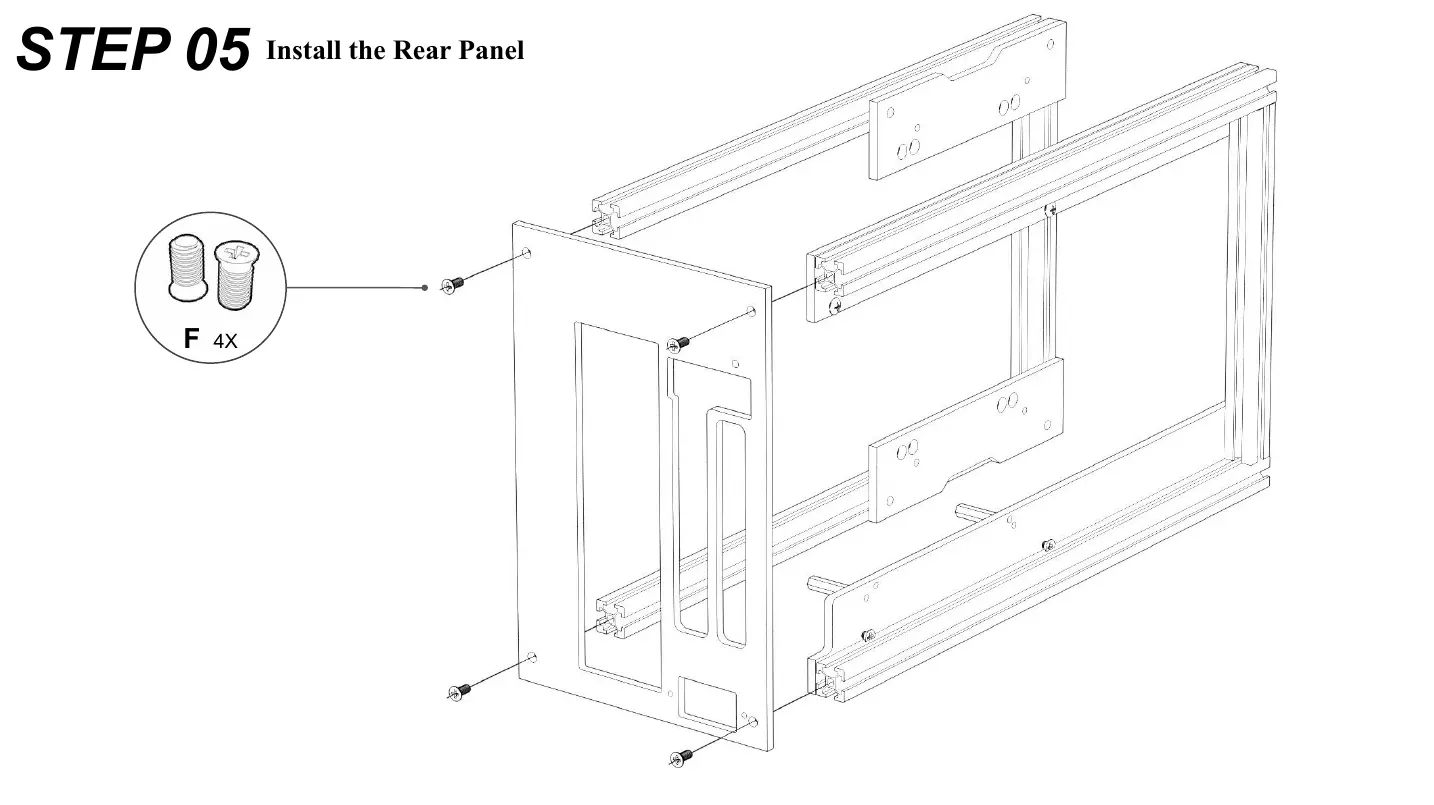 STEP 05 Install the Rear Panel

F 4X