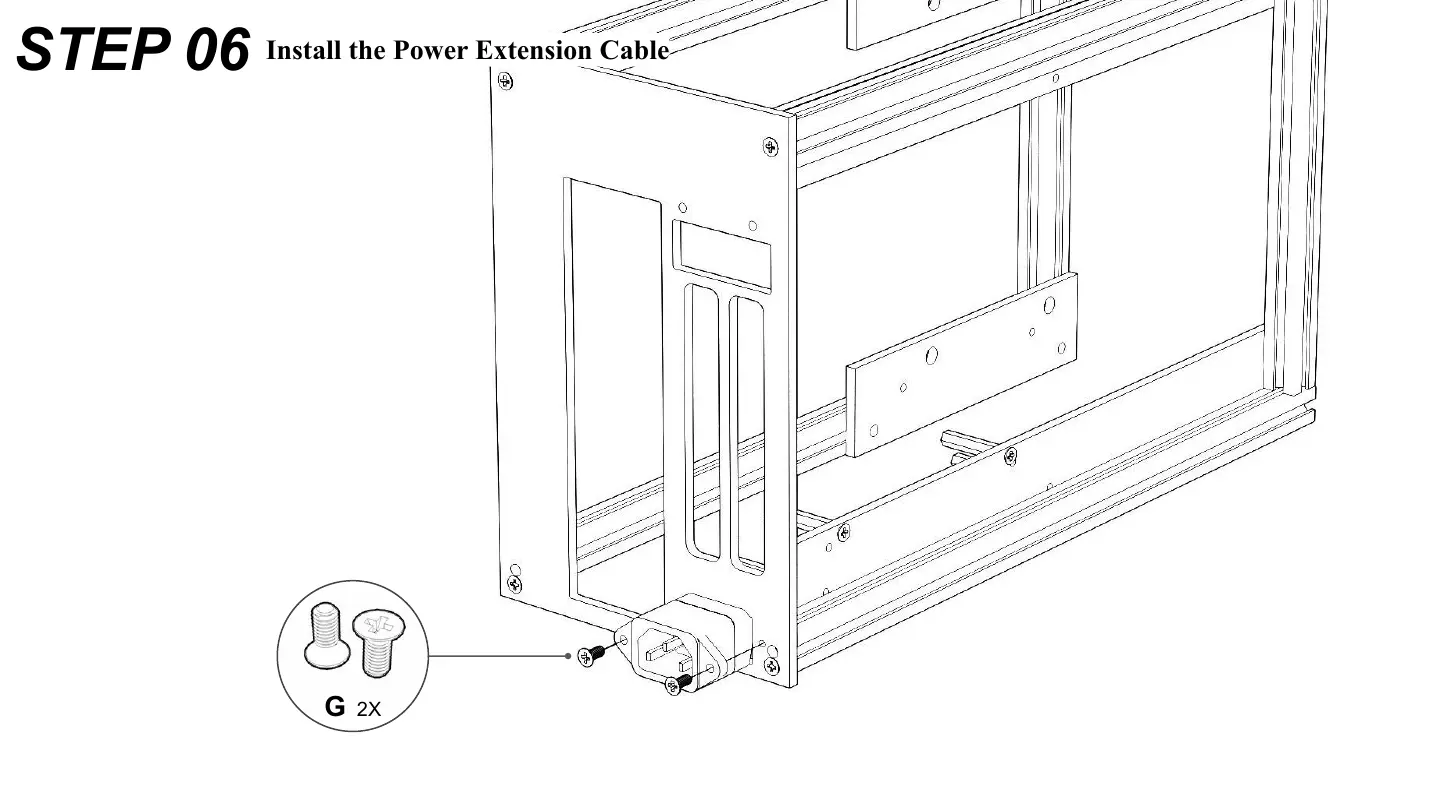 STEP 06 Install the Power Extension Cable

G 2X