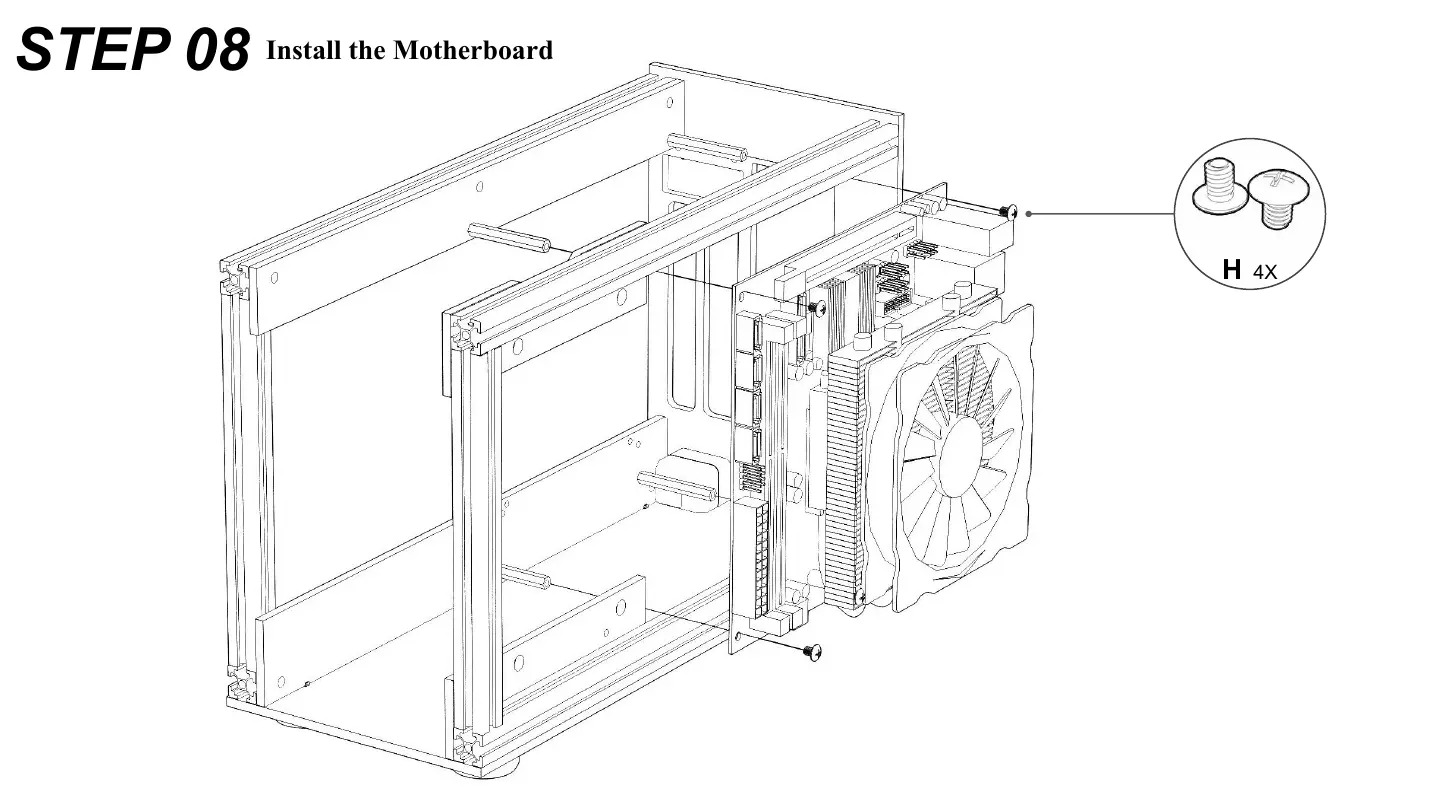 STEP 08 Install the Motherboard

H 4X