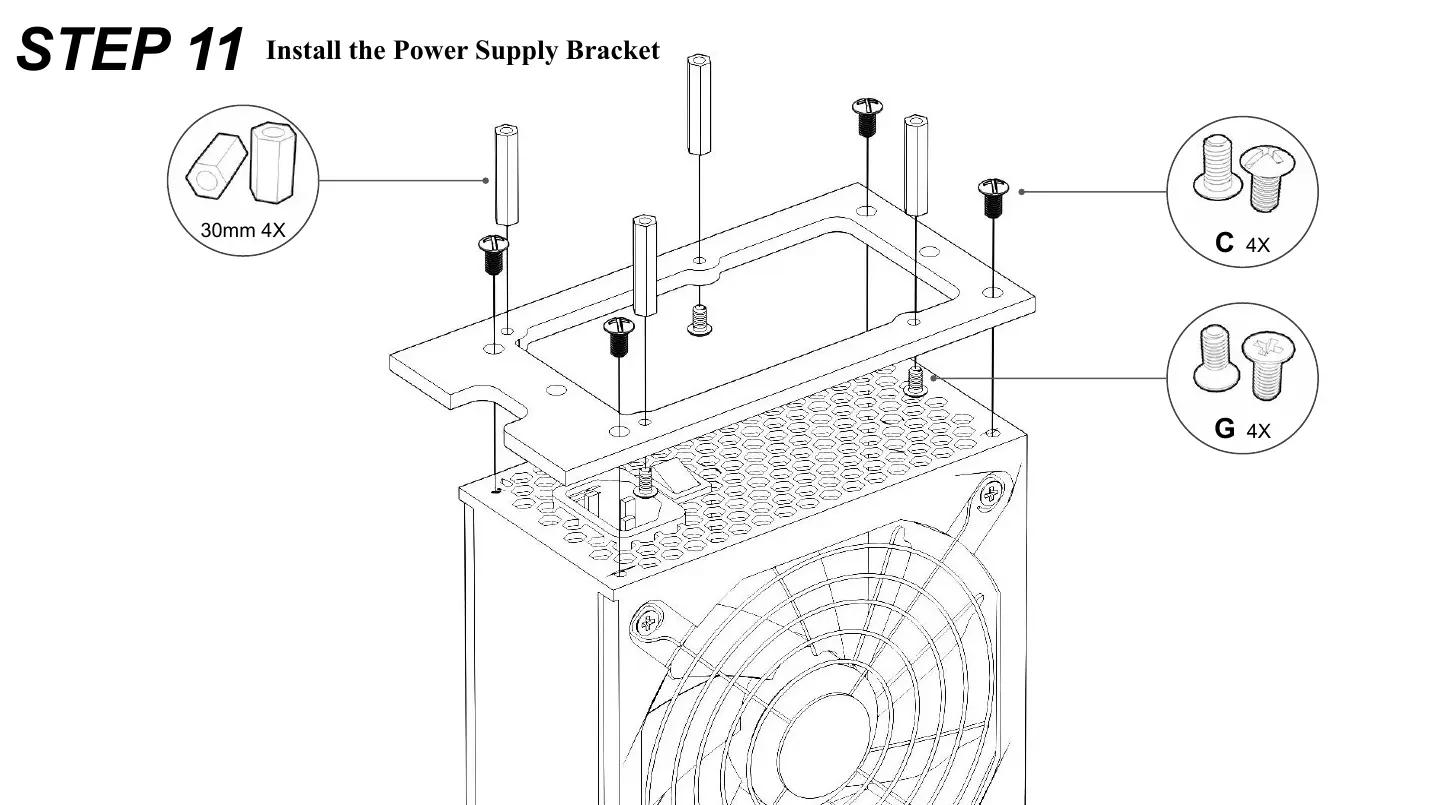 STEP 11 Install the Power Supply Bracket

30mm 4X

C 4X

G 4X