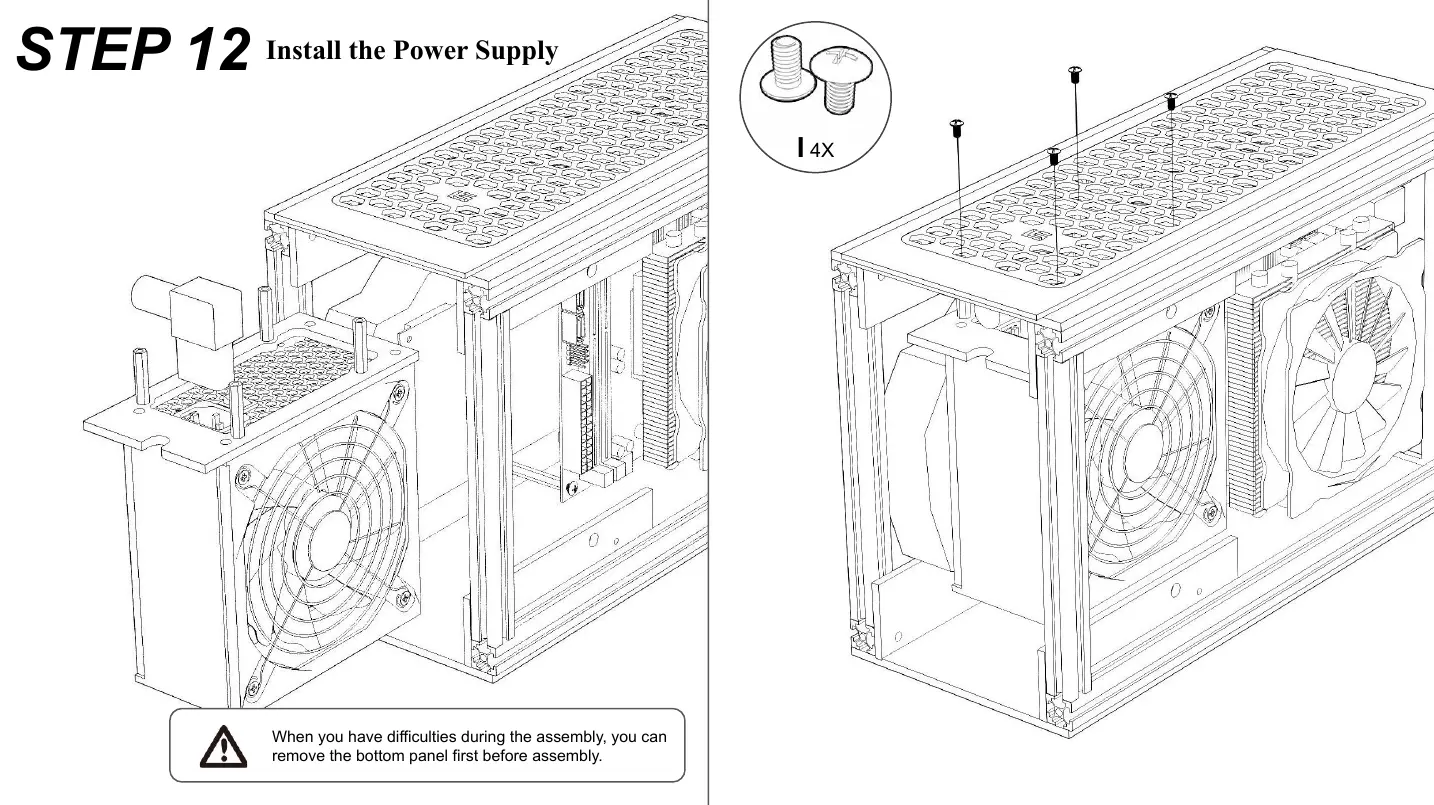 STEP 12 Install the Power Supply

When you have difficulties during the assembly, you can remove the bottom panel first before assembly.

I 4X