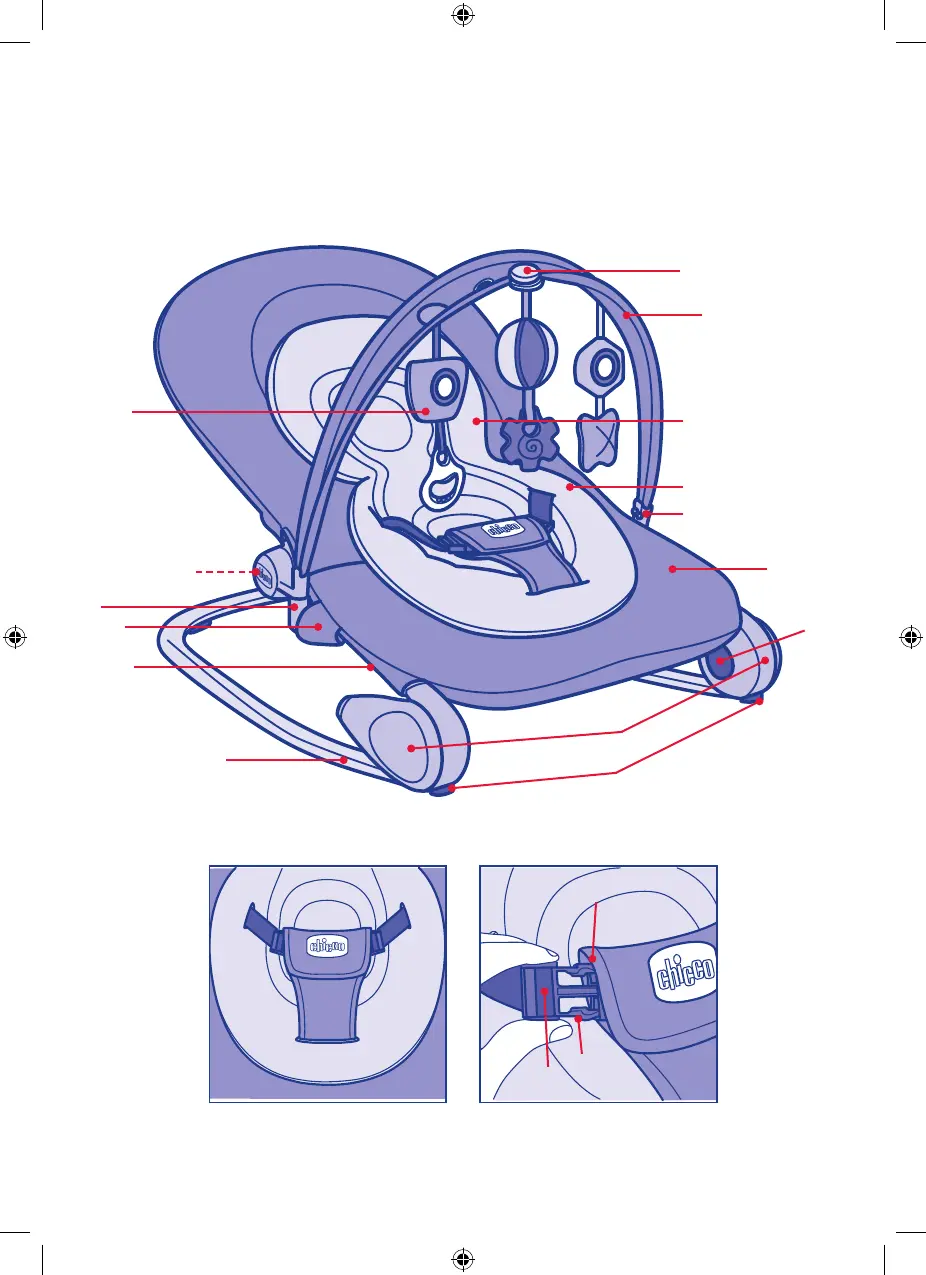 chicco

chicco

chicco