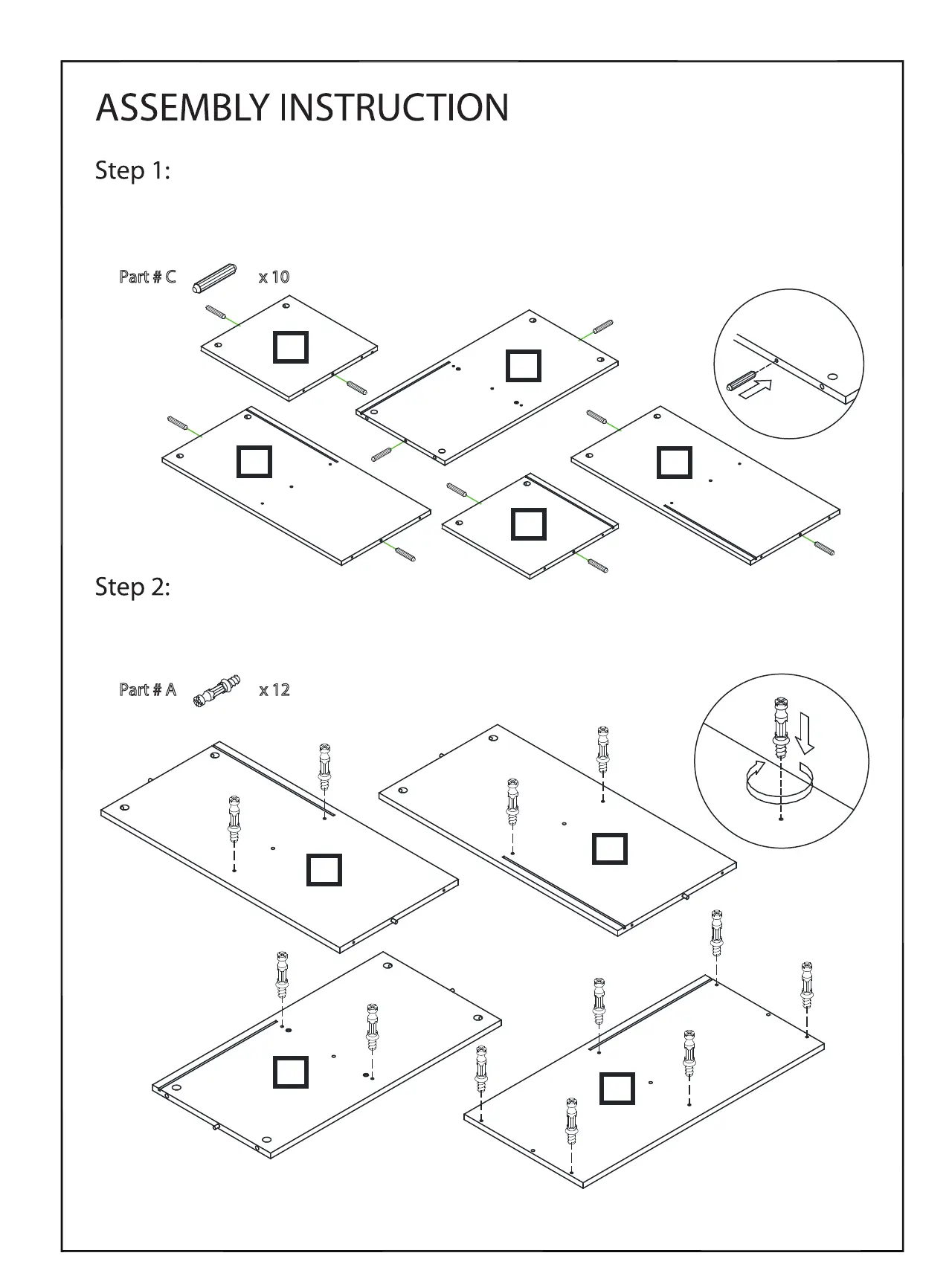 ASSEMBLY INSTRUCTION

Step 1:

Part # C x 10

Step 2:

Part # A x 12