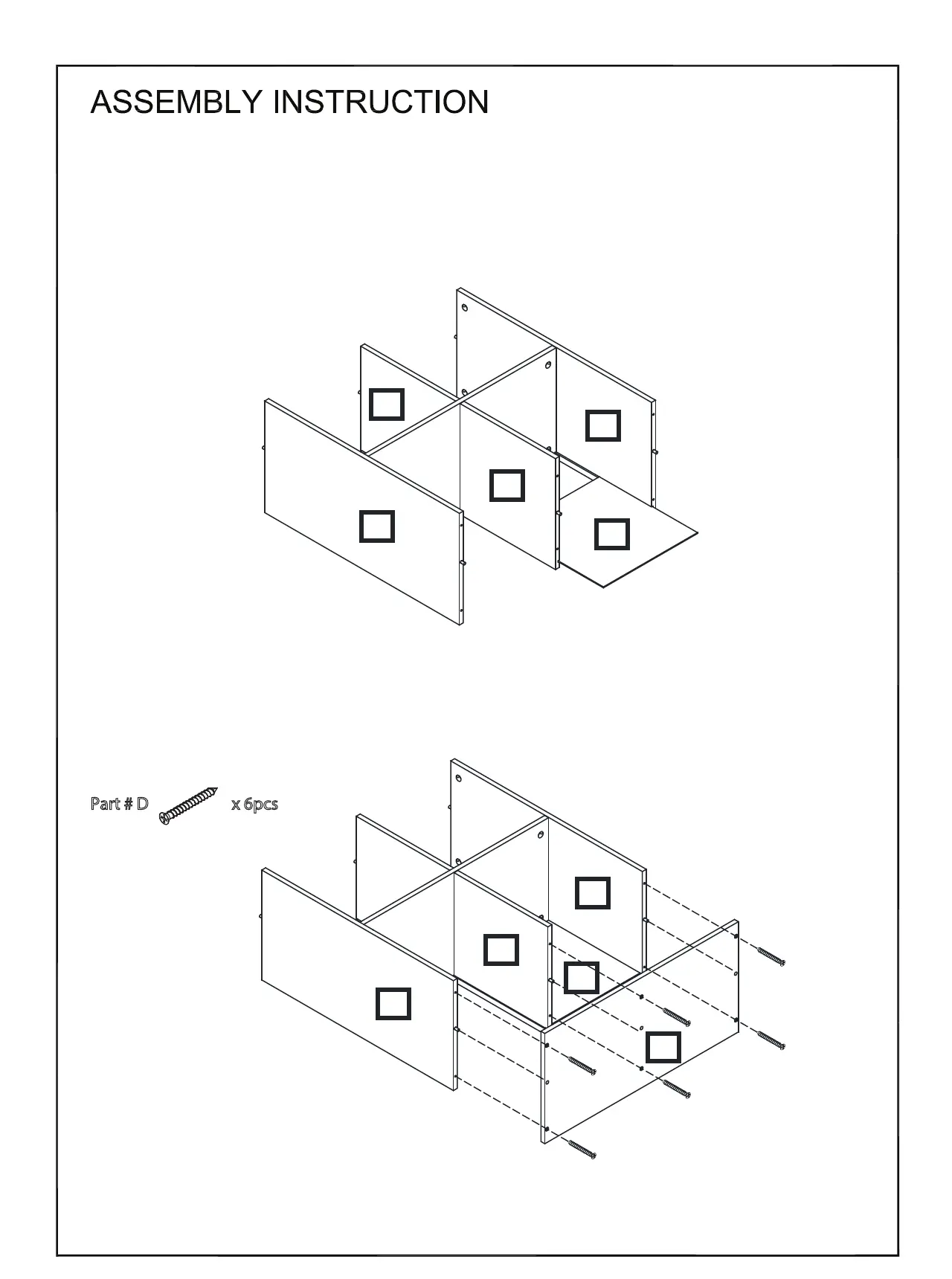 ASSEMBLY INSTRUCTION

Part # D x 6pcs