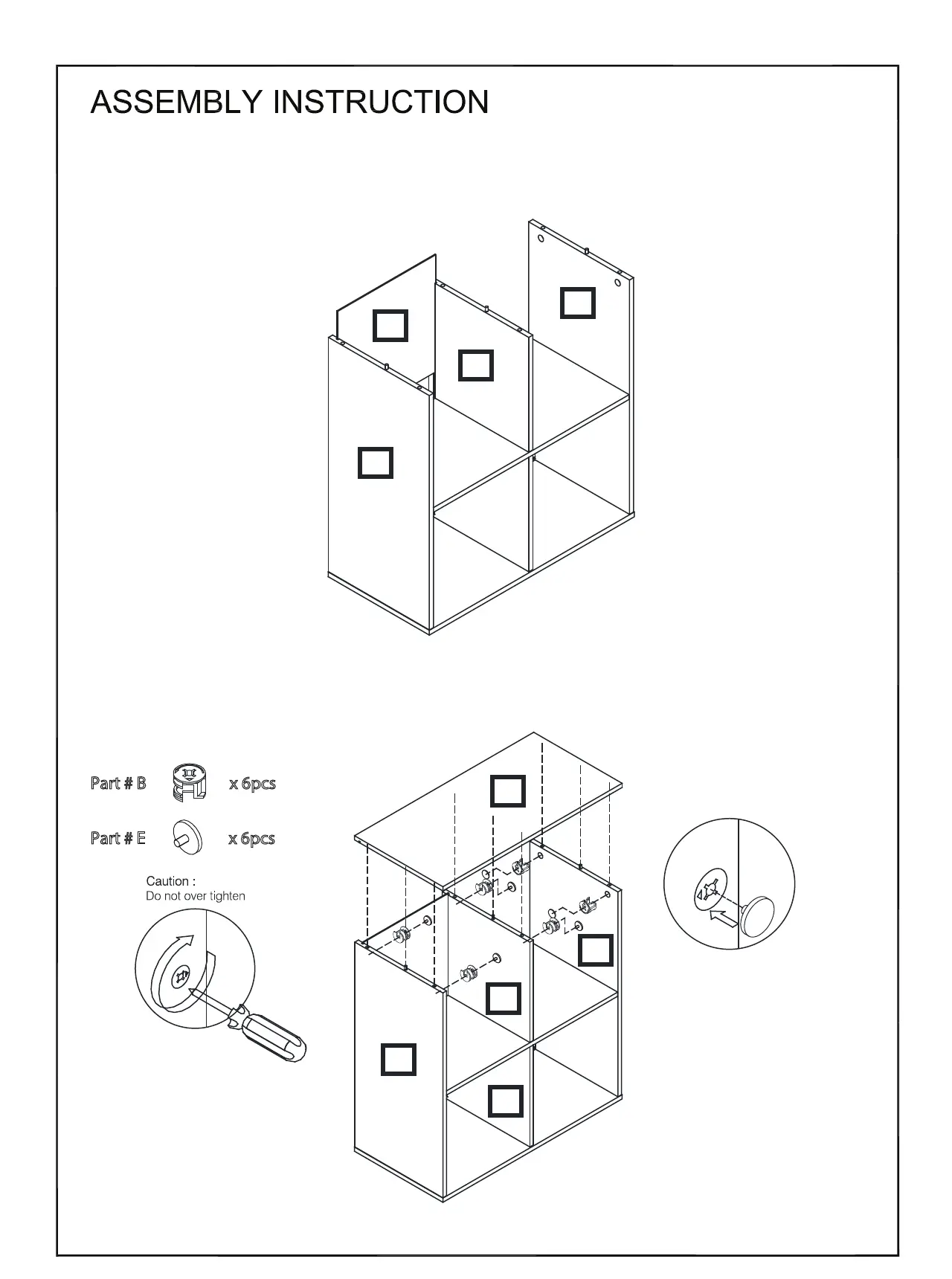 ASSEMBLY INSTRUCTION

Part # B x 6pcs

Part # E x 6pcs

Caution :
Do not over tighten