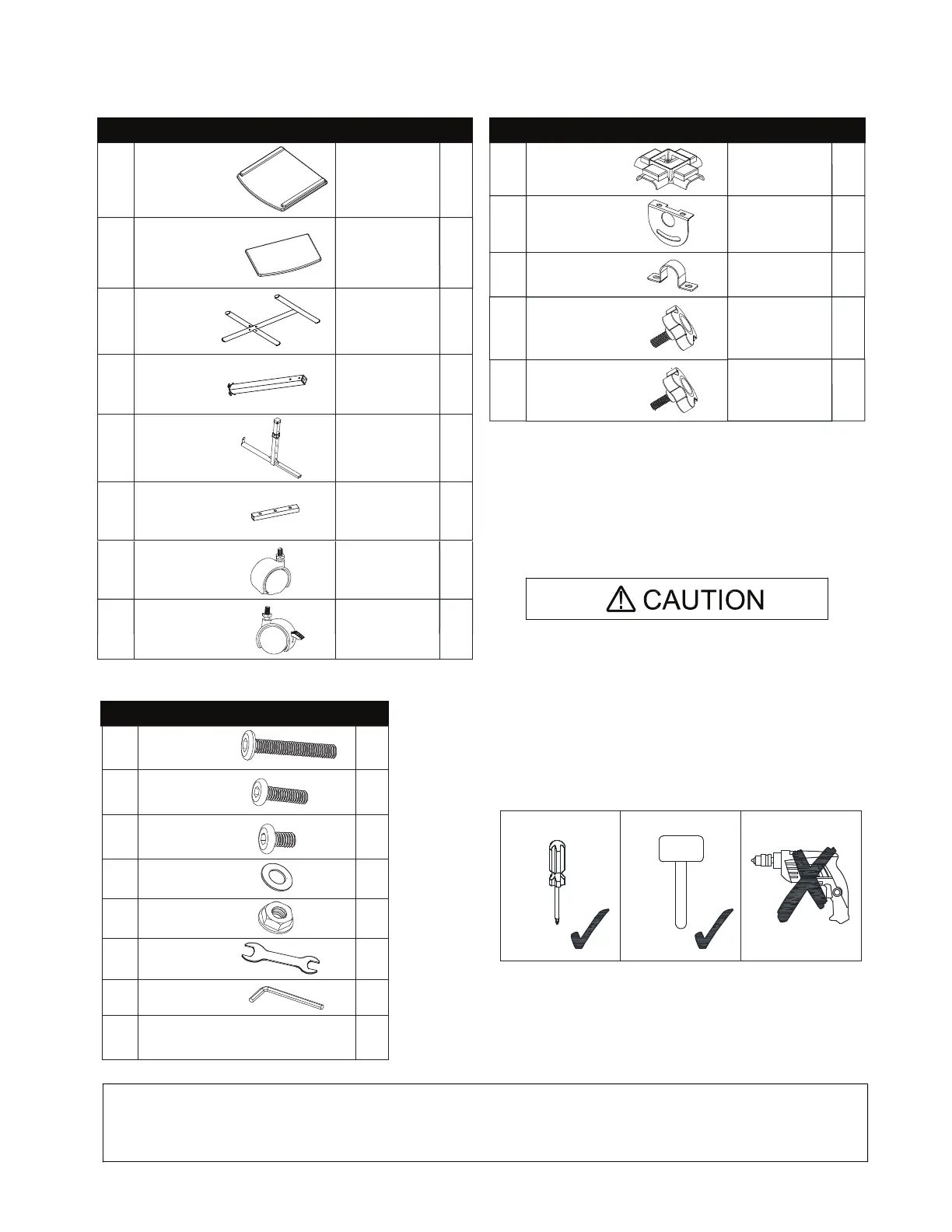 CAUTION