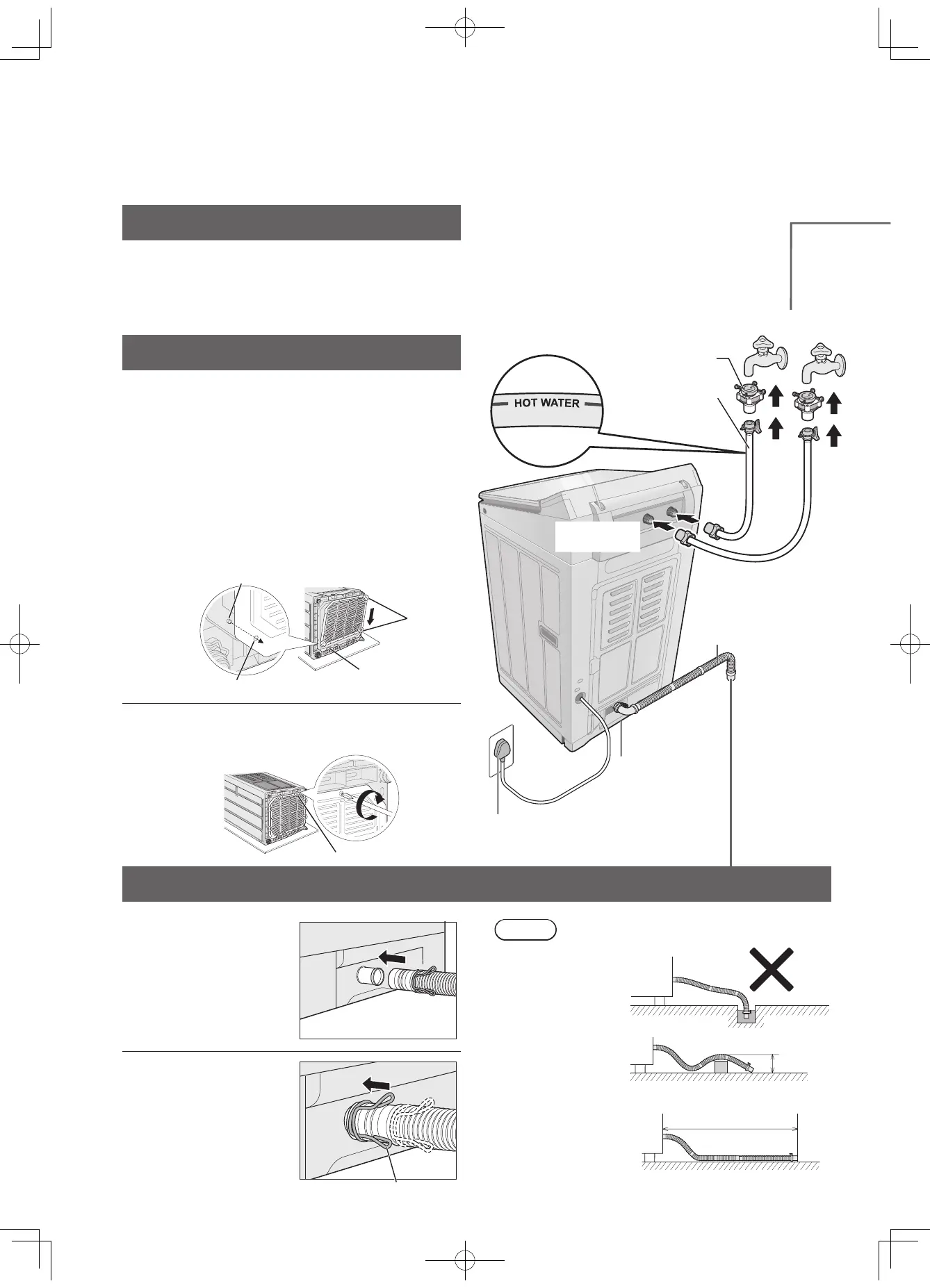 HOT WATER