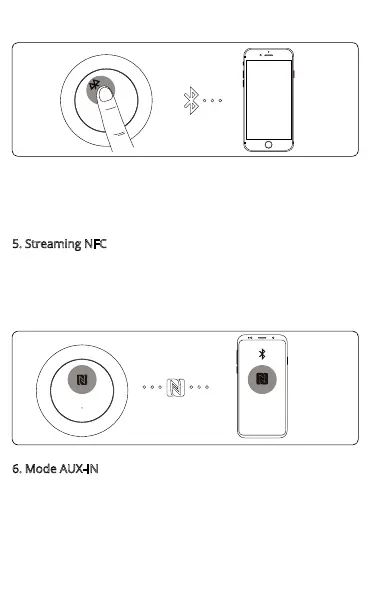 5. Streaming NFC

6. Mode AUX-IN