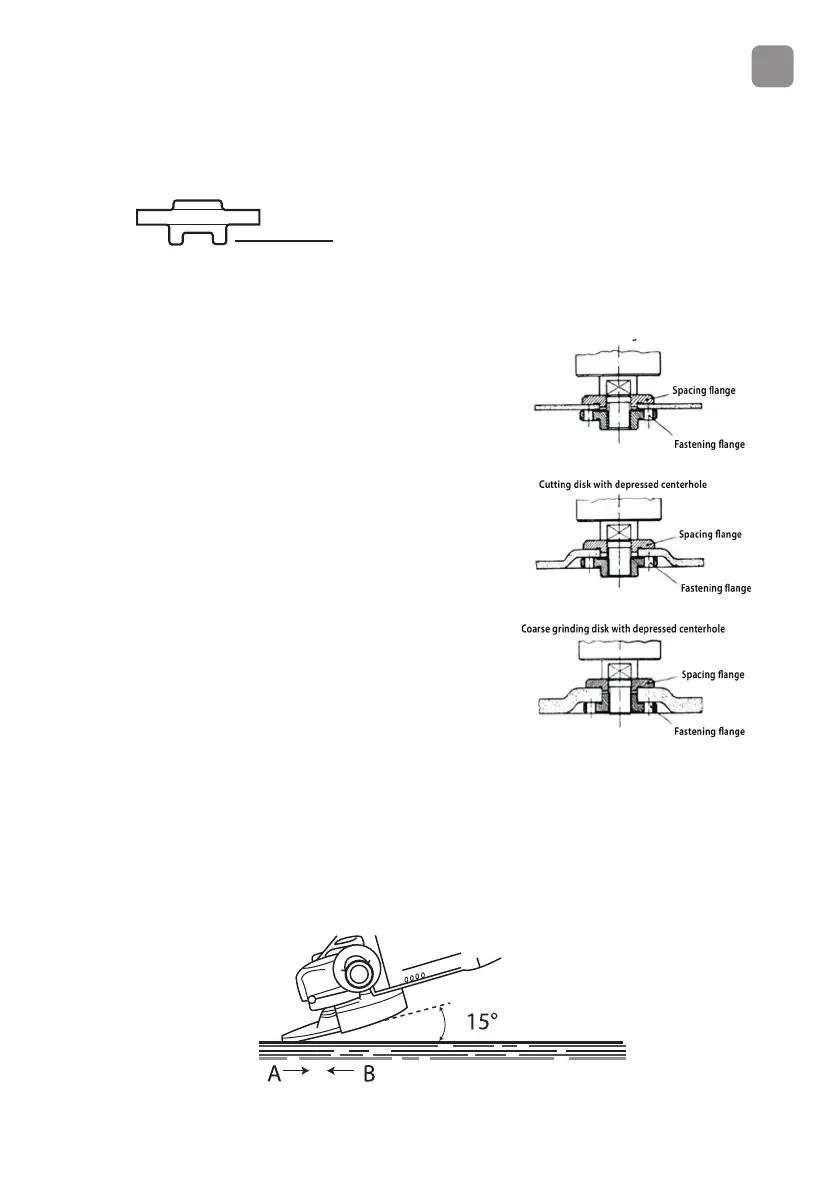 Spacing flange

Fastening flange

Cutting disk with depressed centerhole

Spacing flange

Fastening flange

Coarse grinding disk with depressed centerhole

Spacing flange

Fastening flange

15°

A

B