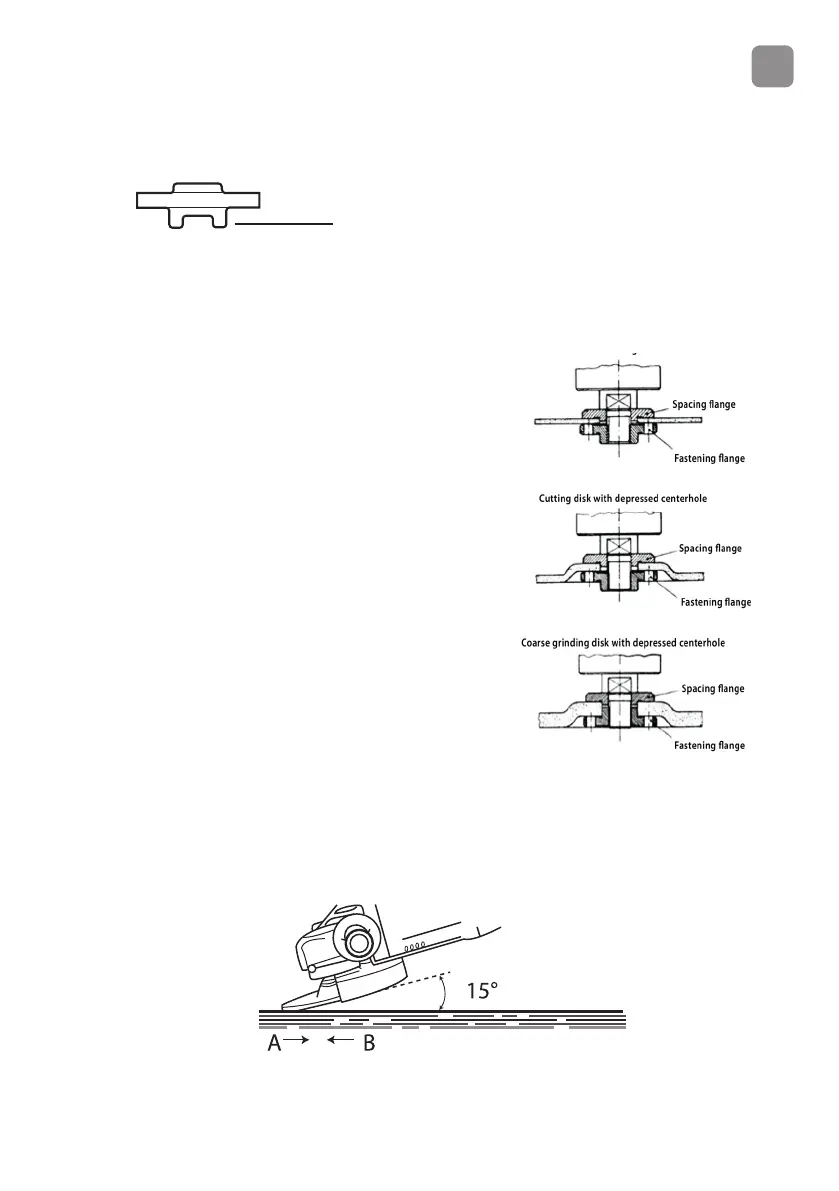 Spacing flange

Fastening flange

Cutting disk with depressed centerhole

Spacing flange

Fastening flange

Coarse grinding disk with depressed centerhole

Spacing flange

Fastening flange

15°

A

B