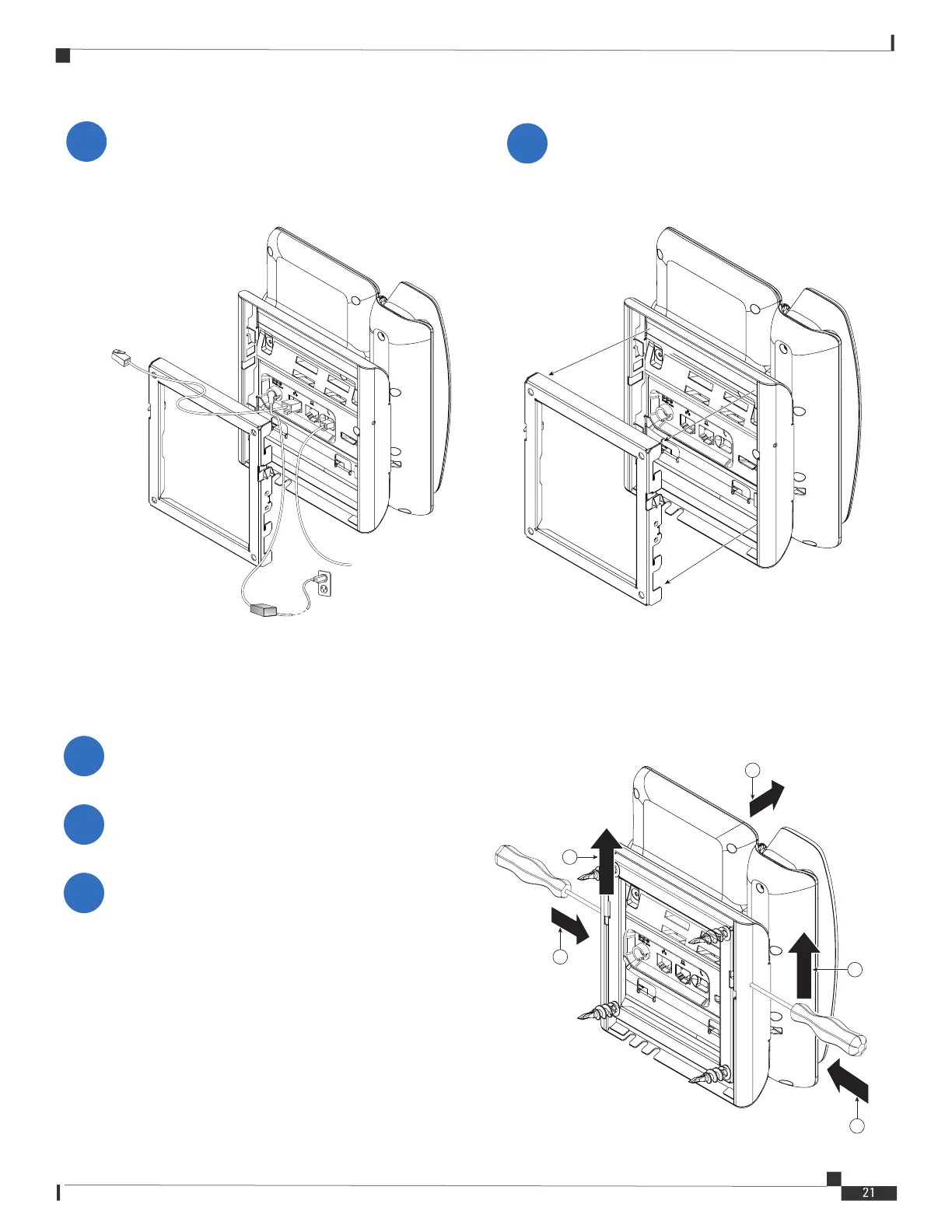 21