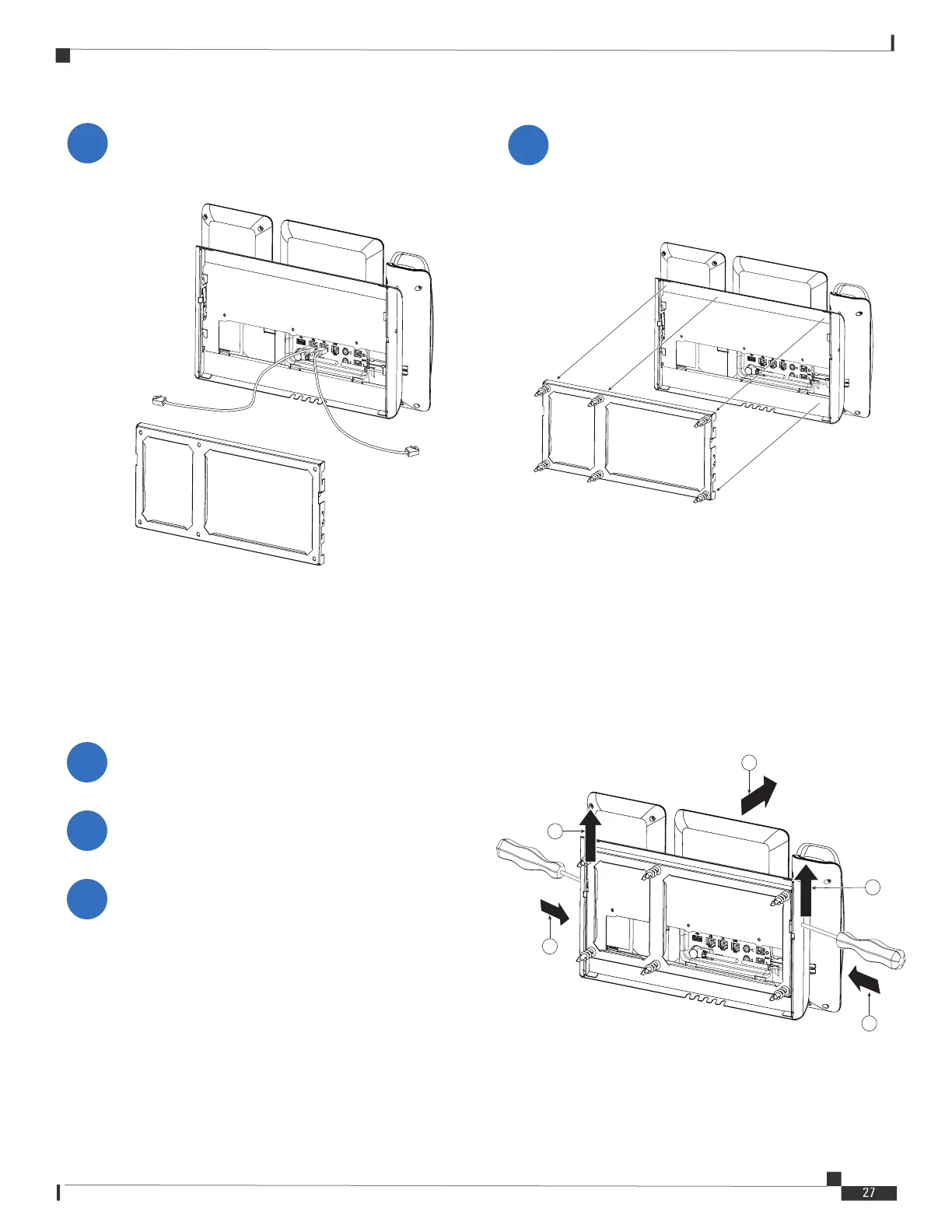 27