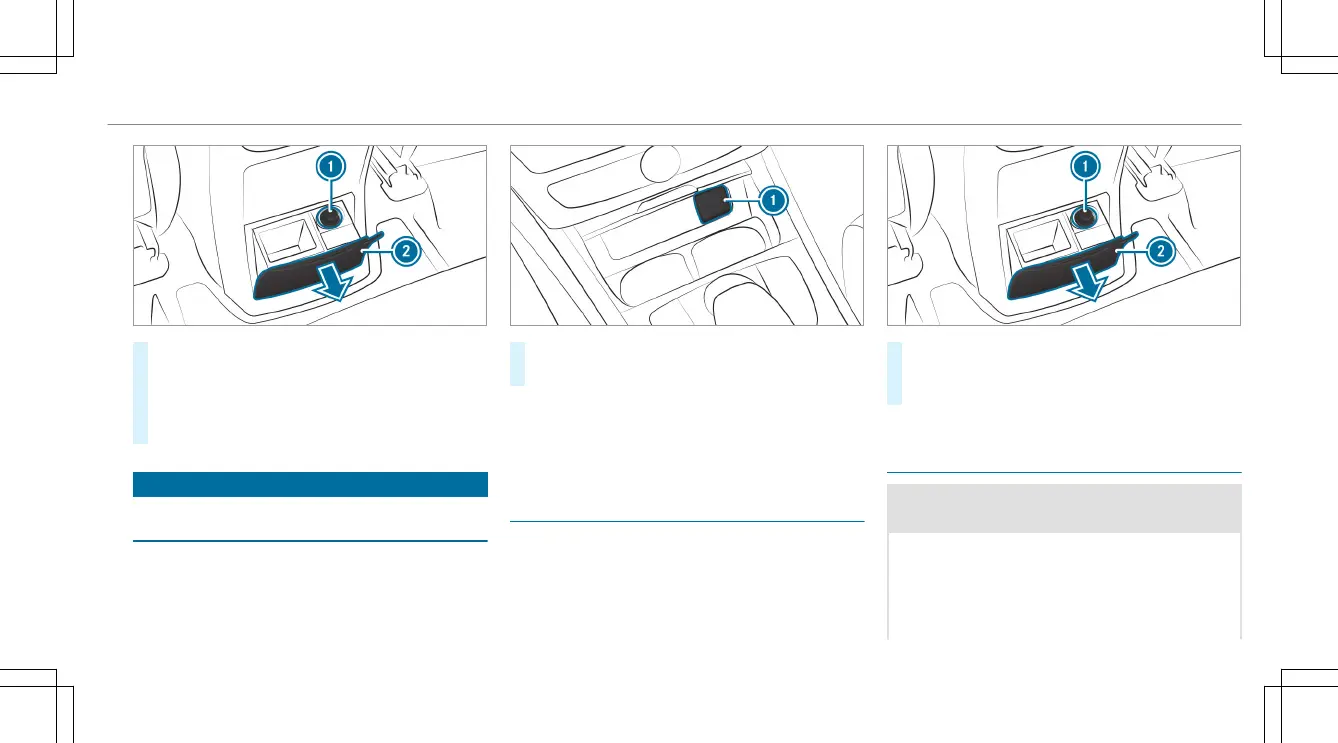 1
2

1

1
2