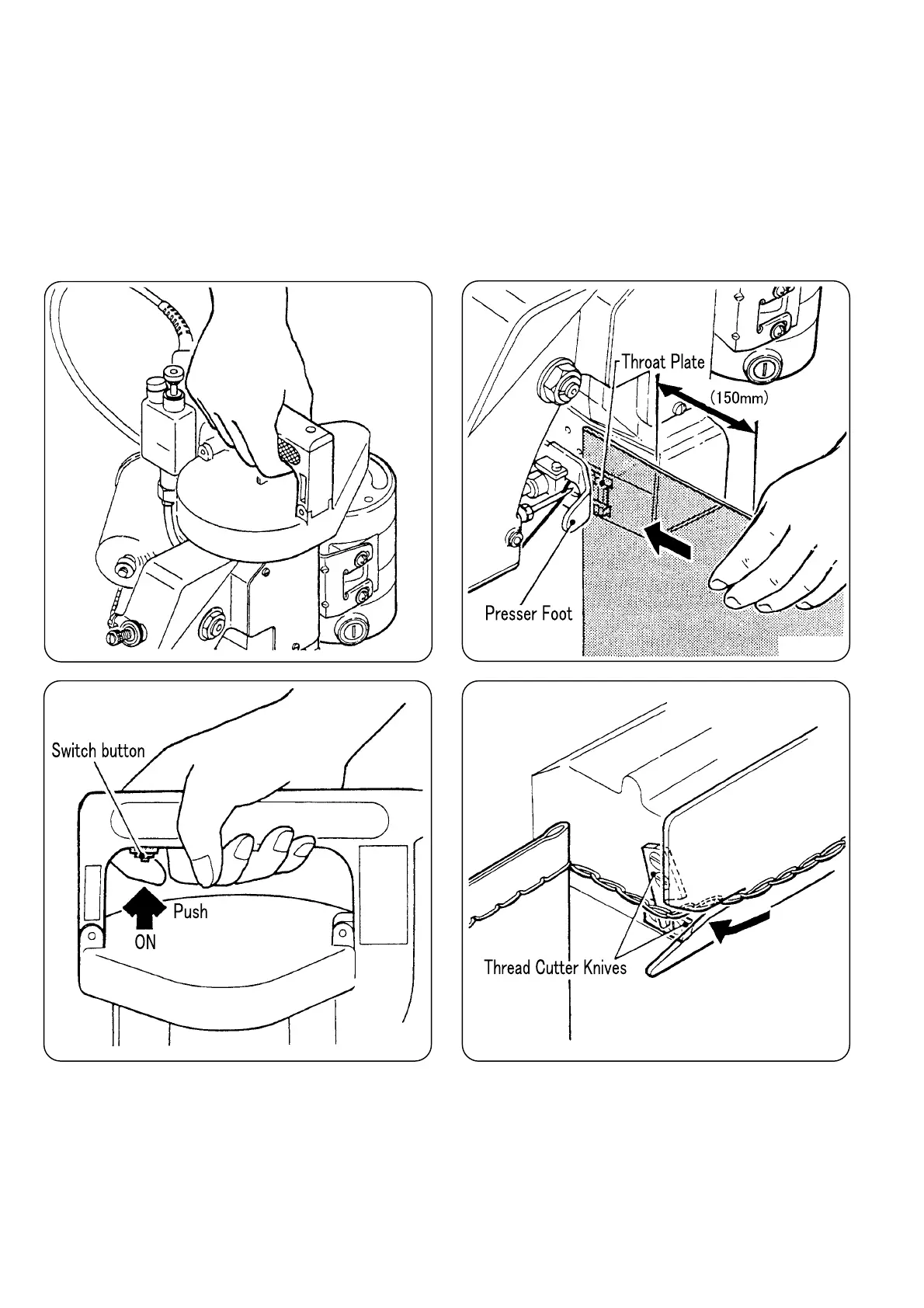 Throat Plate
(150mm)
Presser Foot

Switch button
Push
ON

Thread Cutter Knives