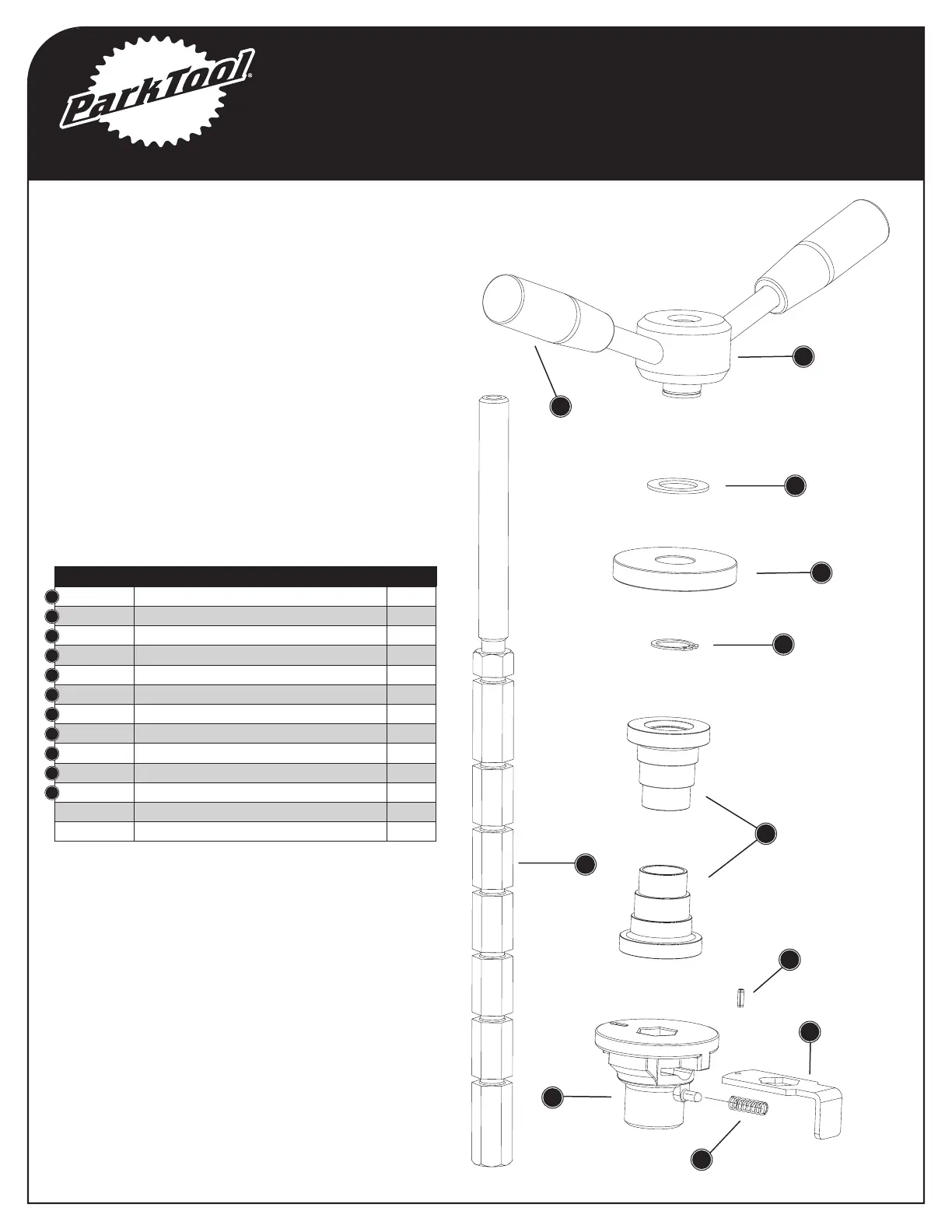 ParkTool®