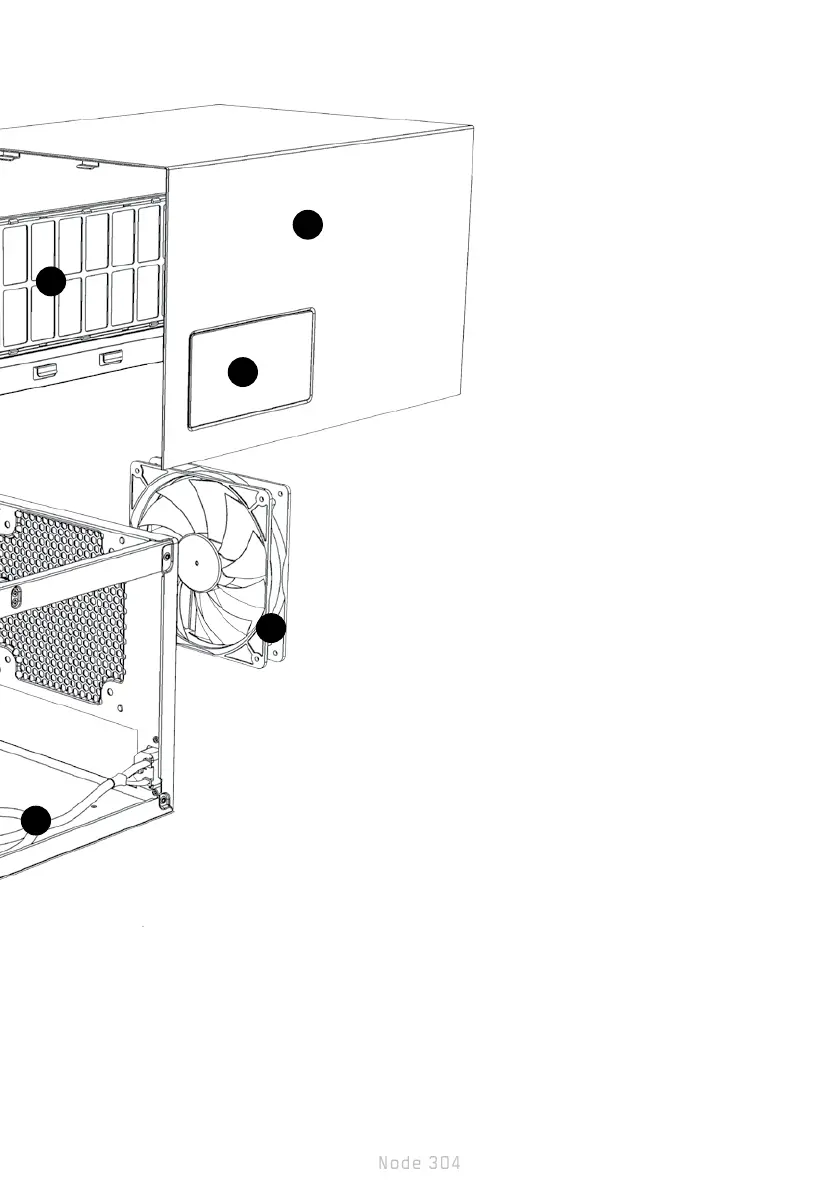 Node 304