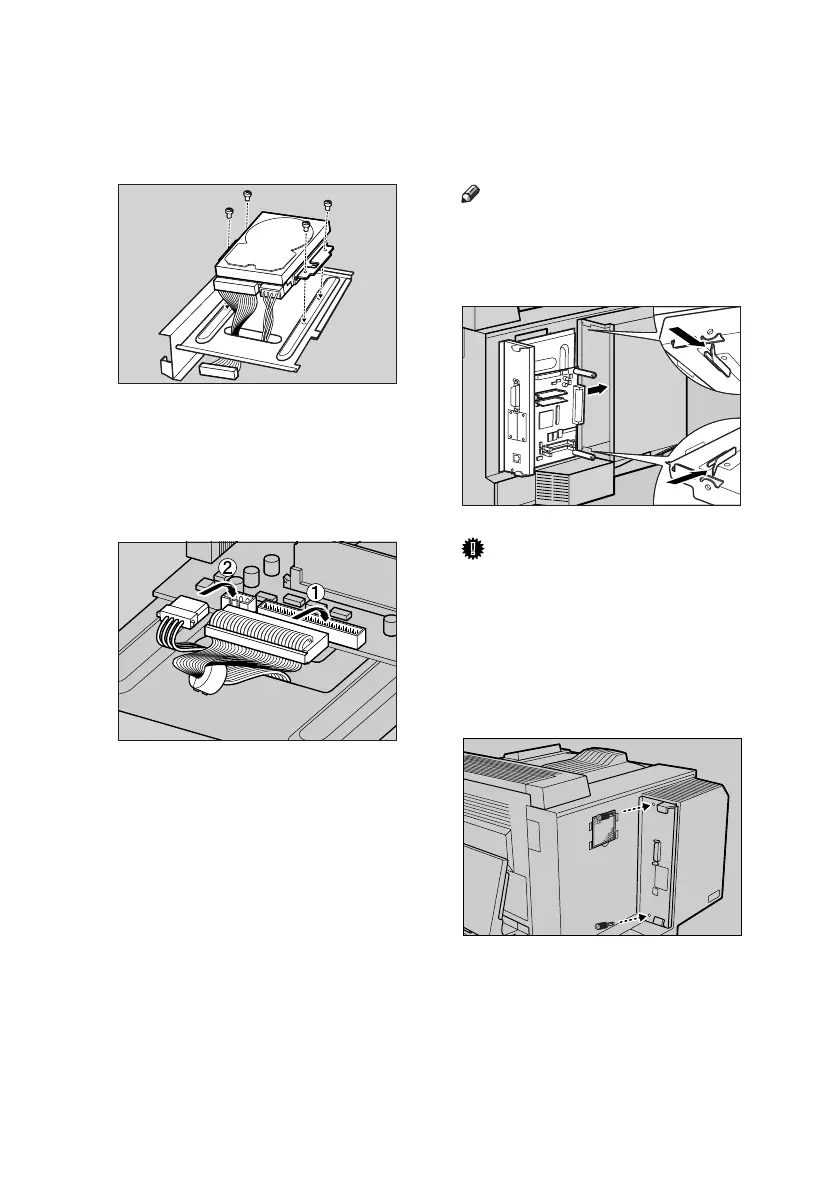 2
1