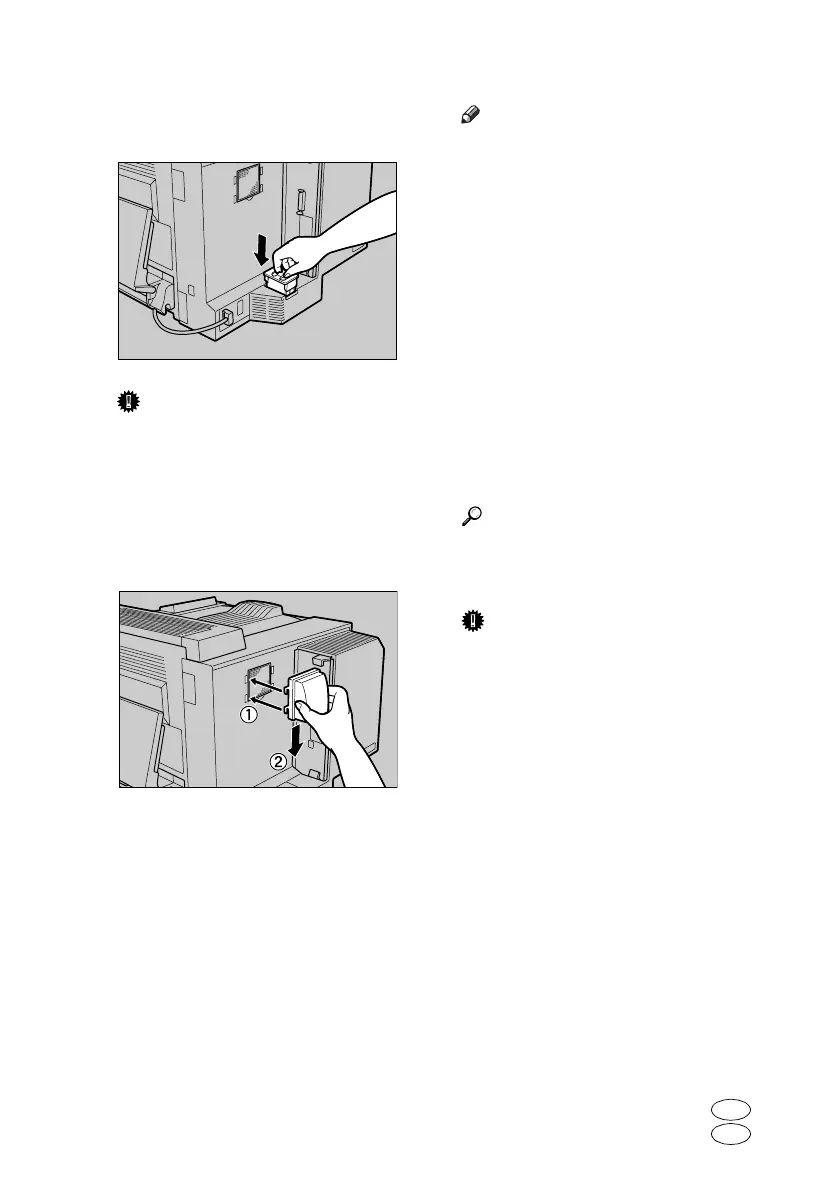 ①
②