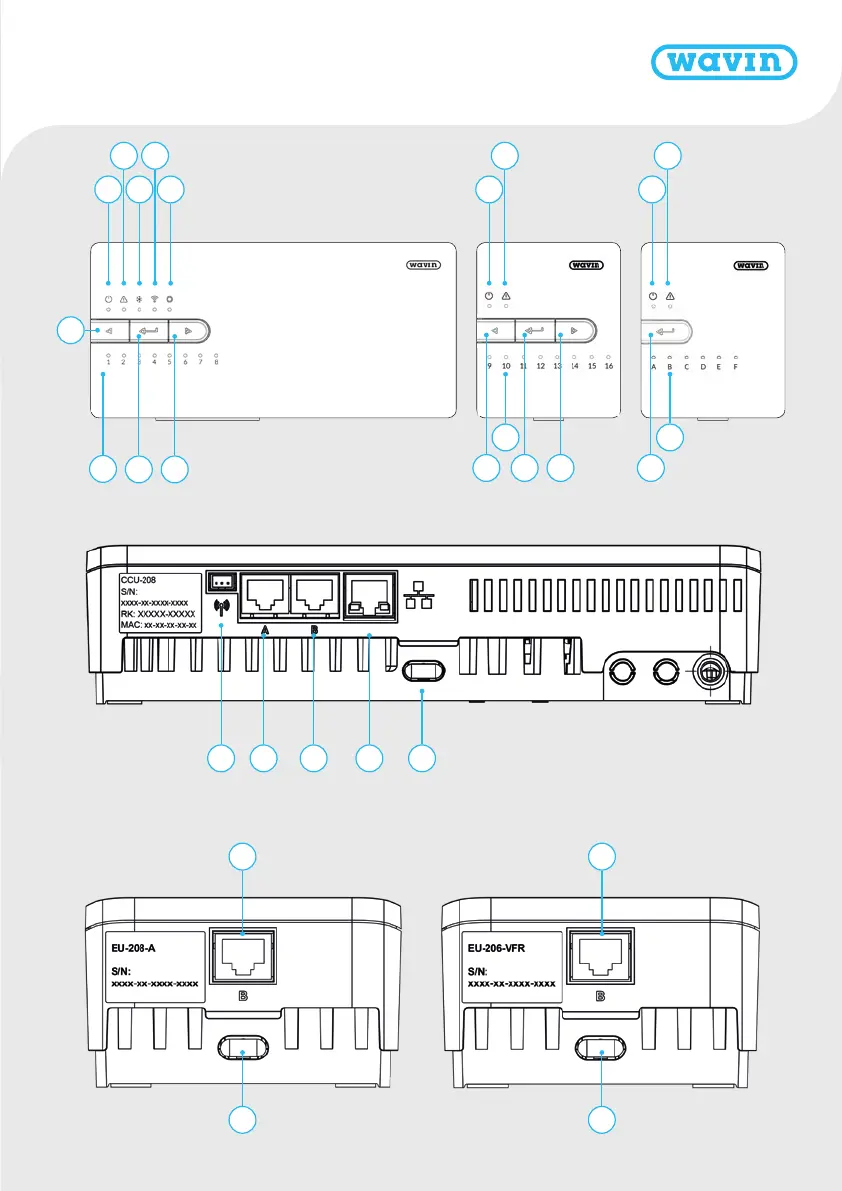 wavin

wavin

1 2 3 4 5 6 7 8

wavin

9 10 11 12 13 14 15 16

wavin

A B C D E F

CCU-208
S/N:
xxxx-xx-xxxx-xxxx
RK: XXXXX-XXXXX
MAC: xx-xx-xx-xx-xx

A B

EU-208-A

S/N:
xxxx-xx-xxxx-xxxx

B

EU-206-VFR

S/N:
xxxx-xx-xxxx-xxxx

B