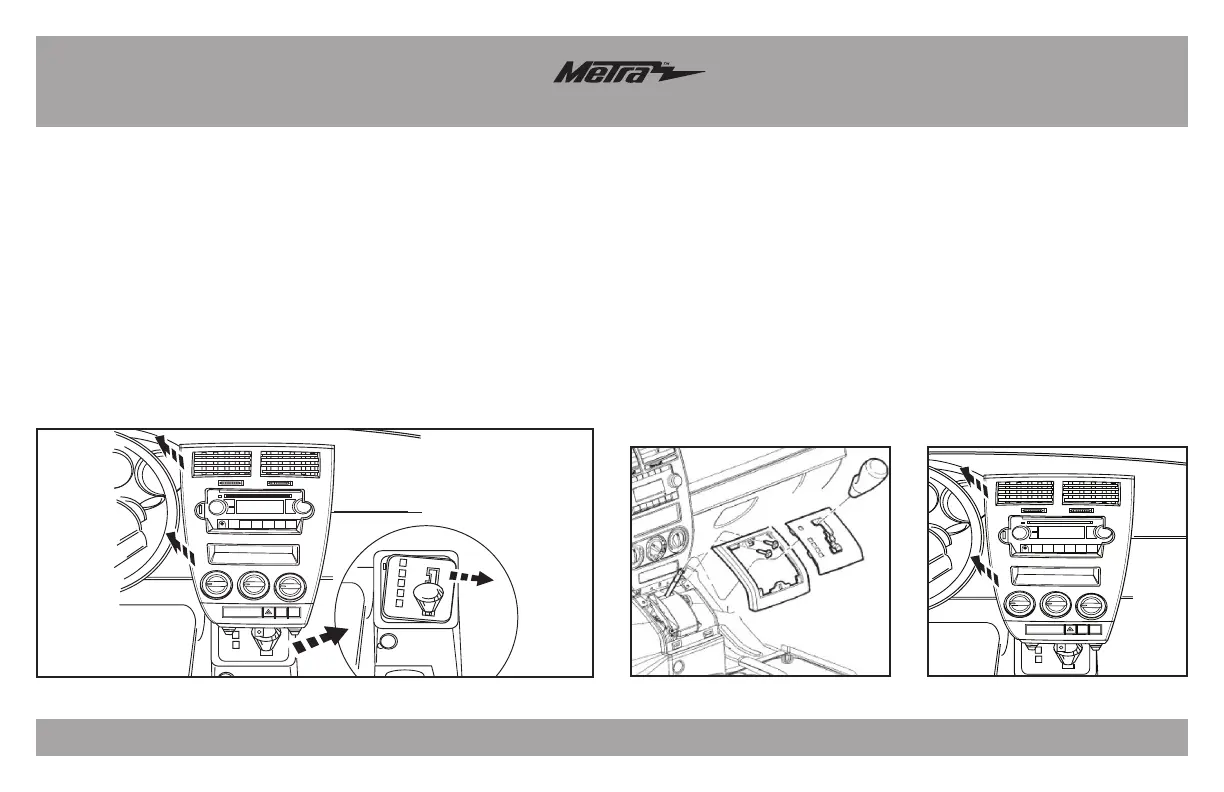 Metra™