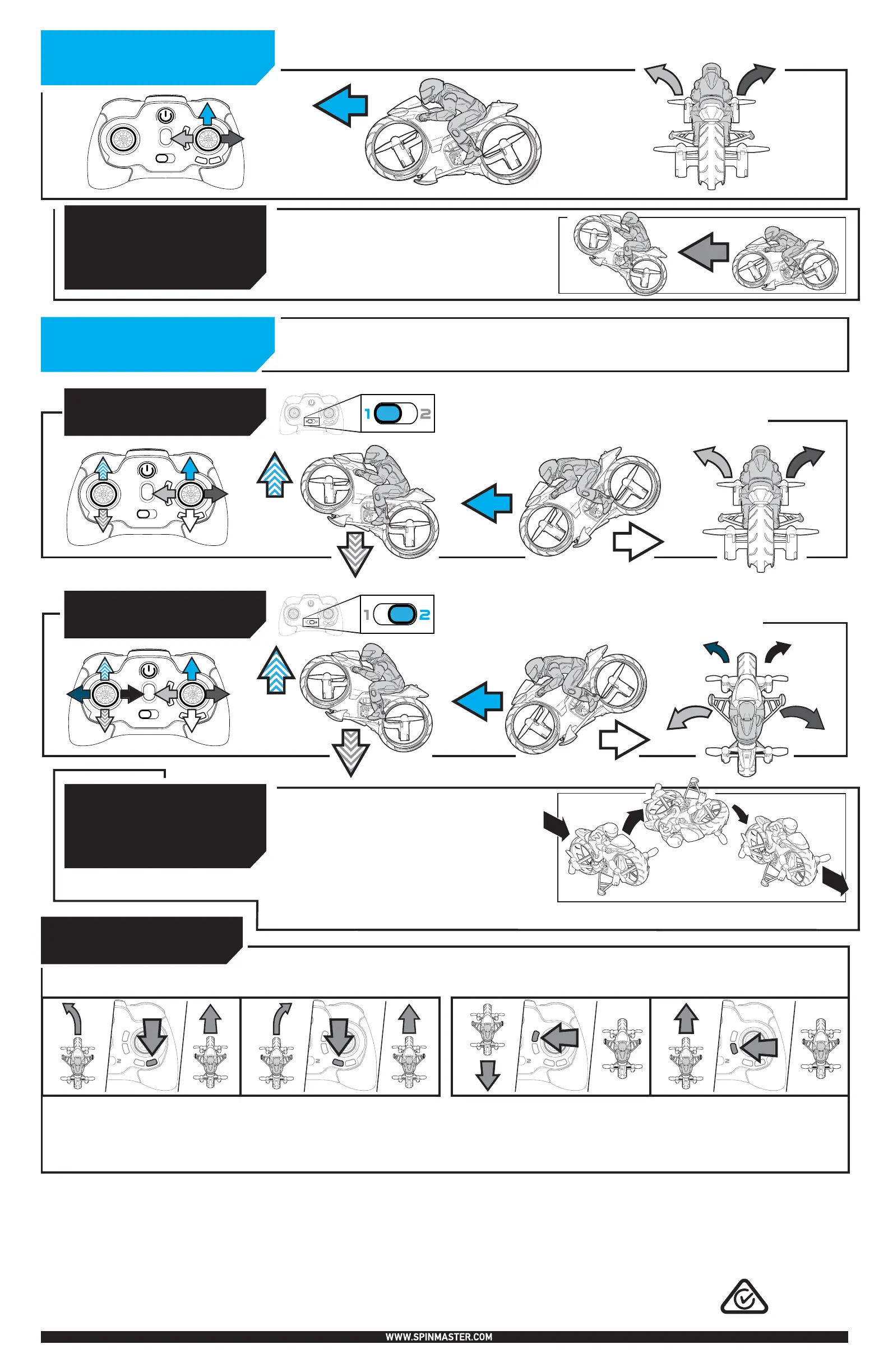 1 2

1 2

2

2

2

2

WWW.SPINMASTER.COM