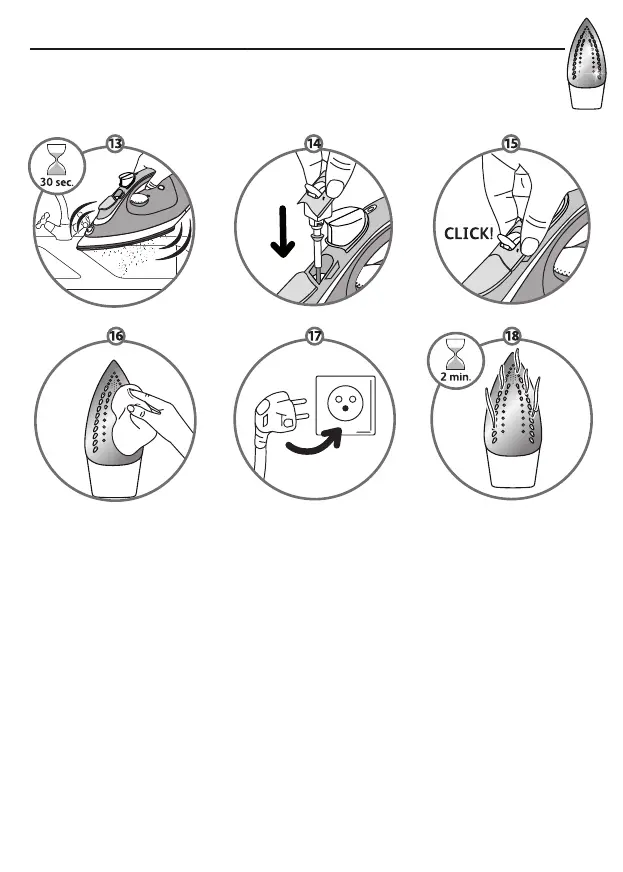 13
30 sec.
14
15
CLICK!
16
17
18
2 min.