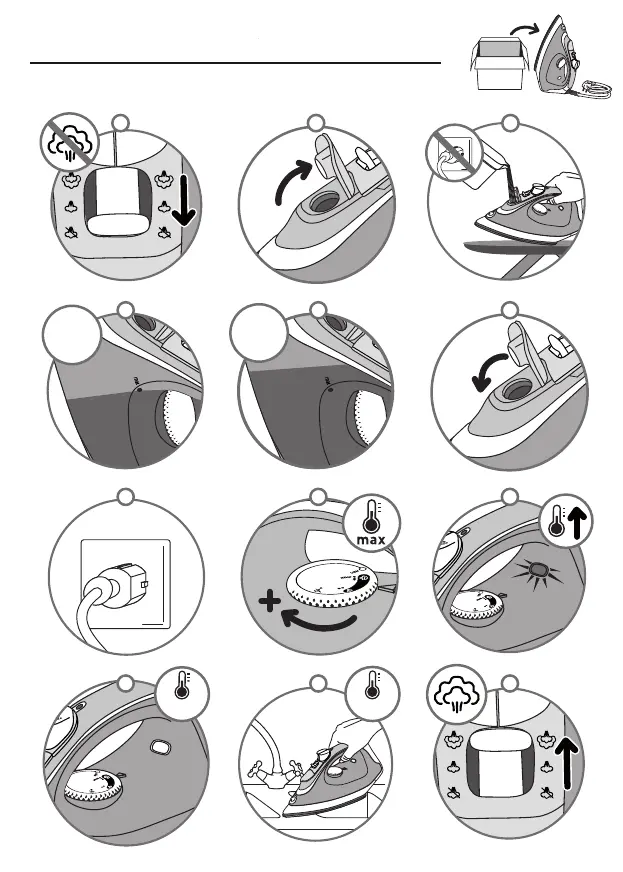 max