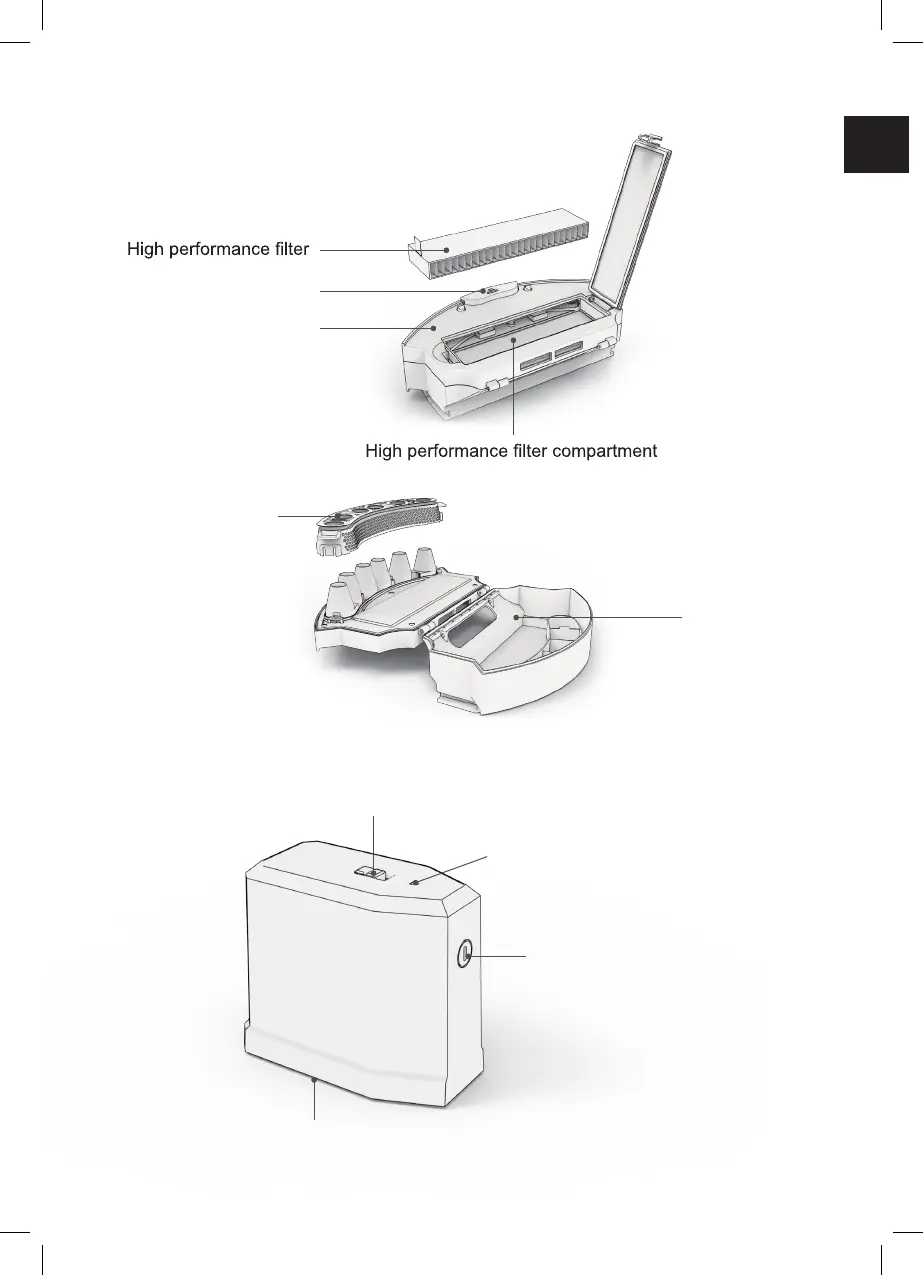 High performance filter

High performance filter compartment