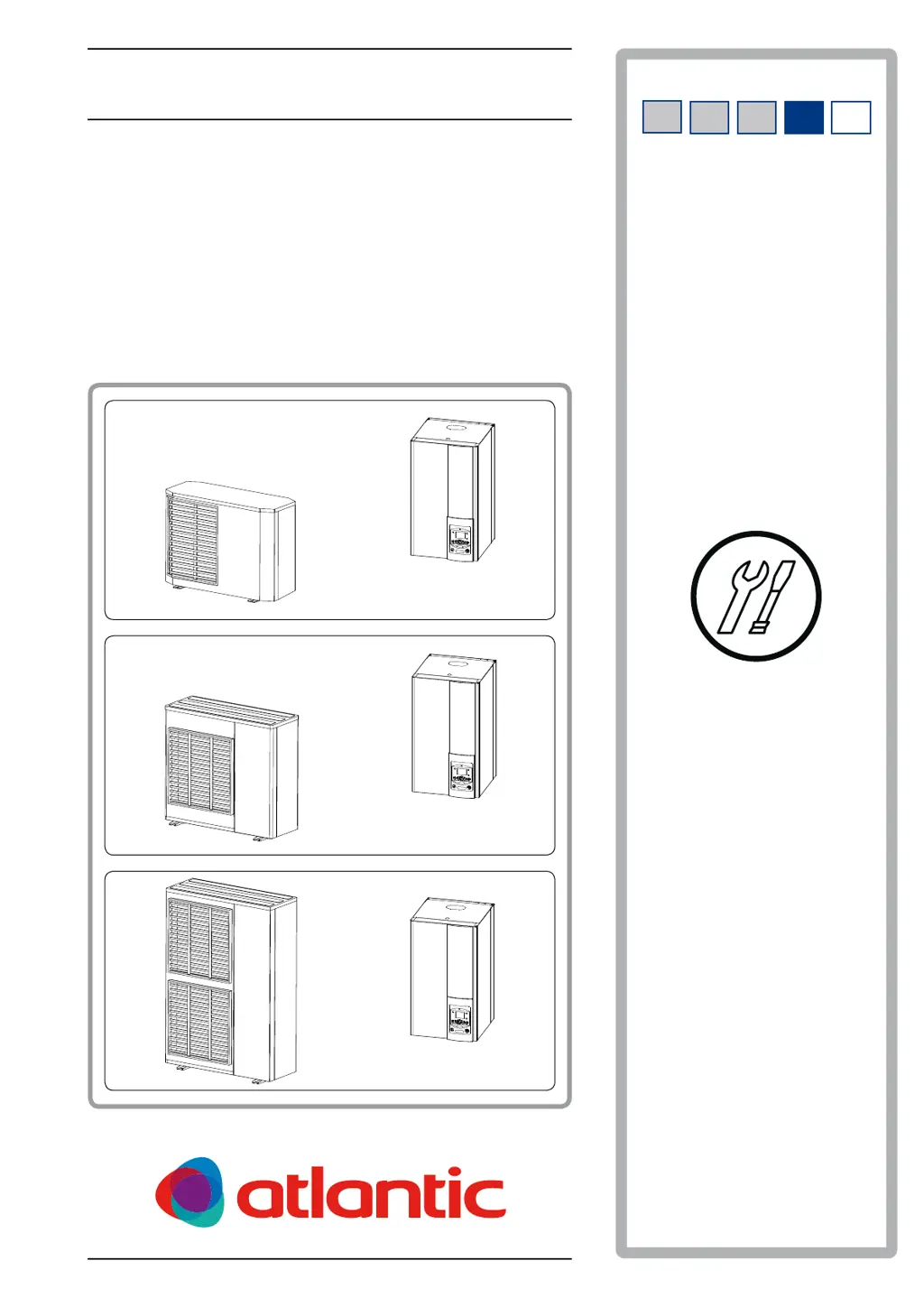 atlantic