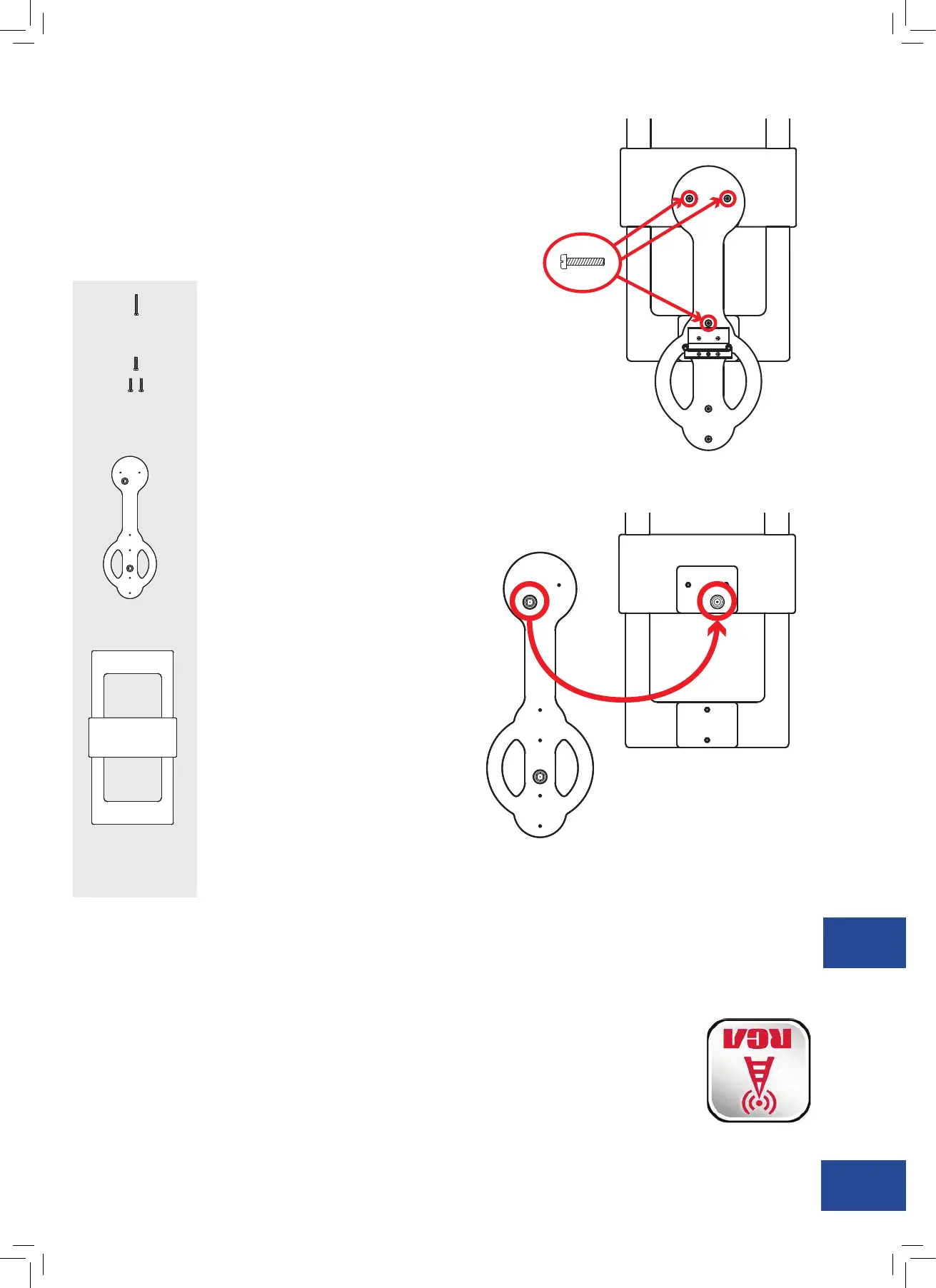 RCA