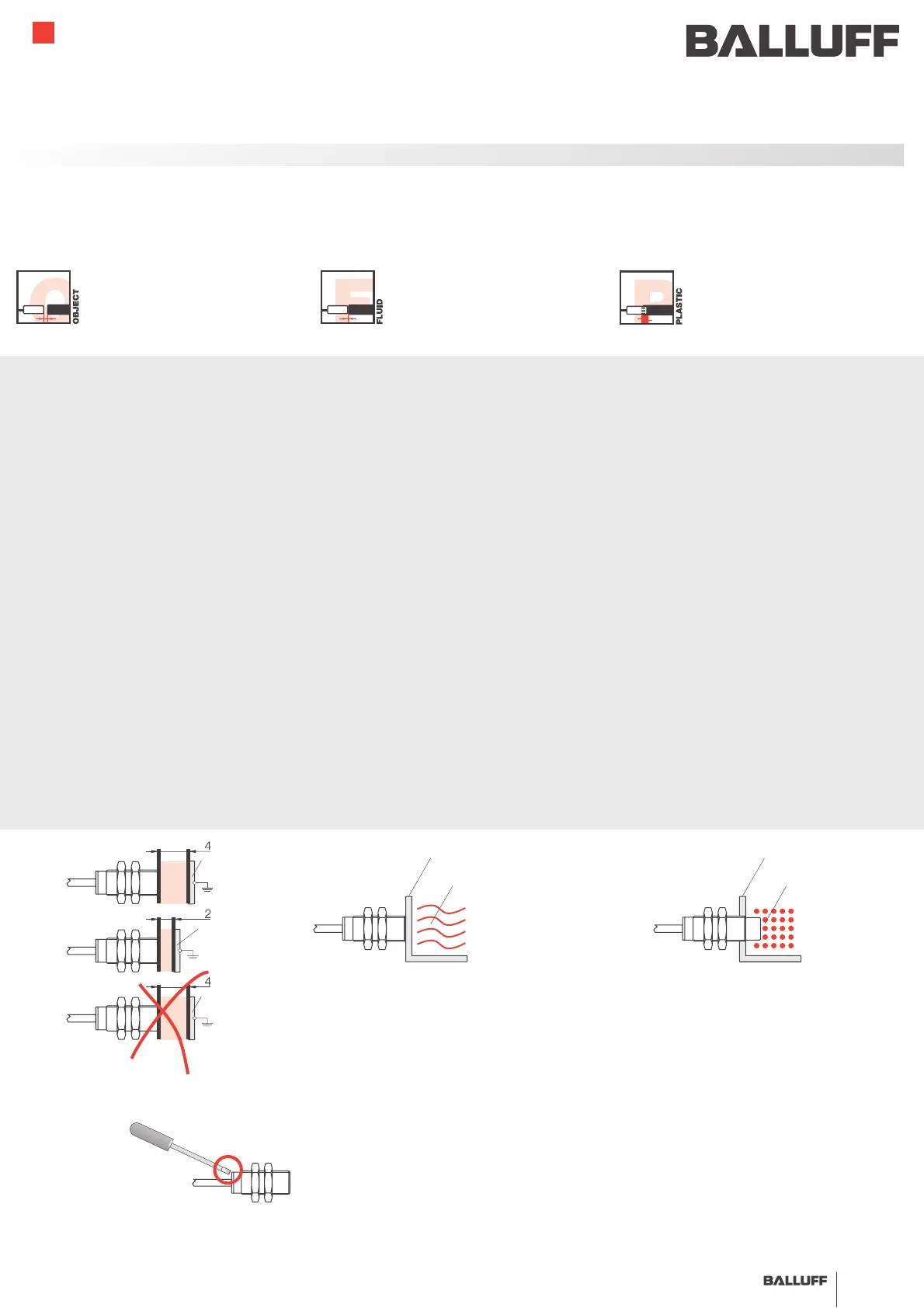 BALLUFF

OBJECT

FLUID

PLASTIC

4

2

4

BALLUFF