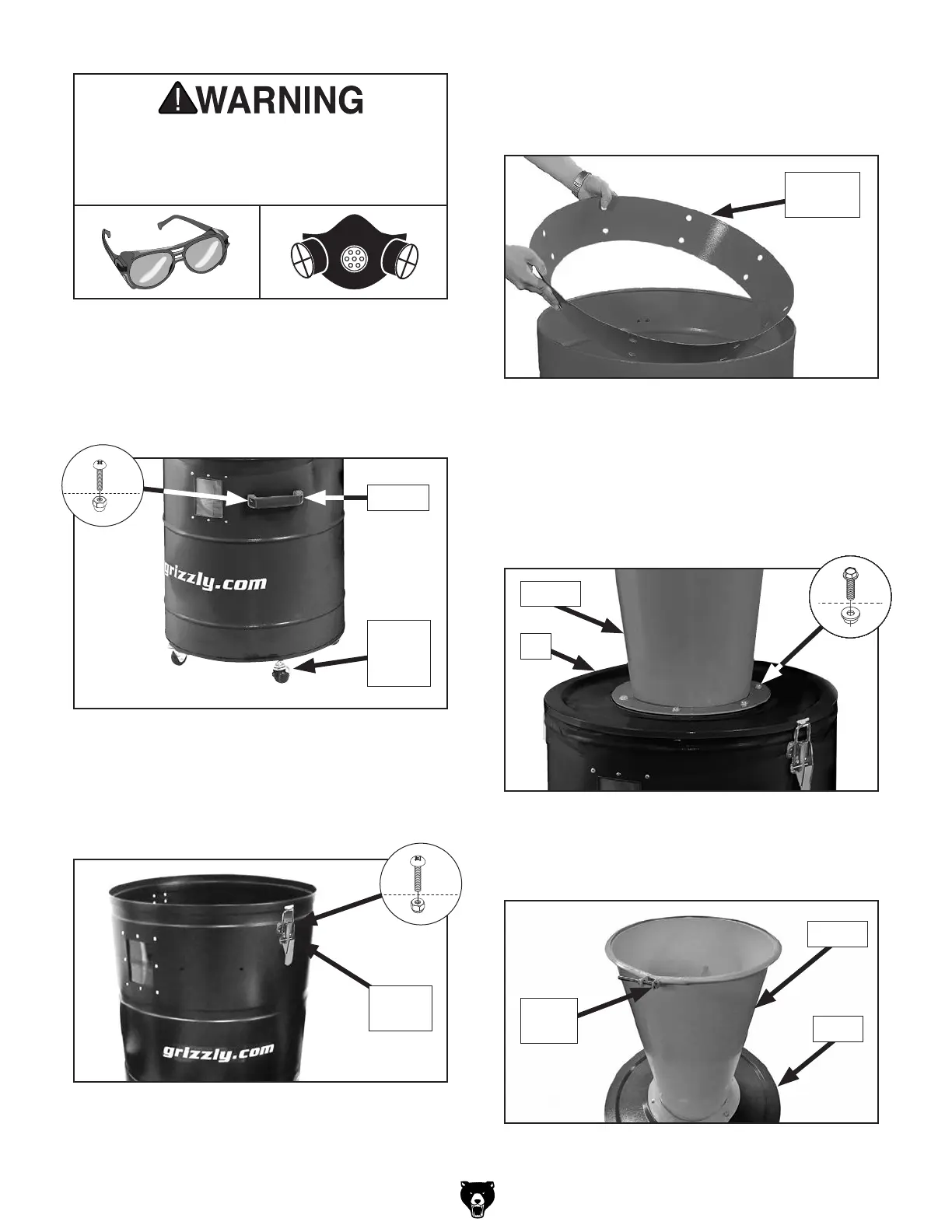 WARNING

grizzly.com

grizzly.com