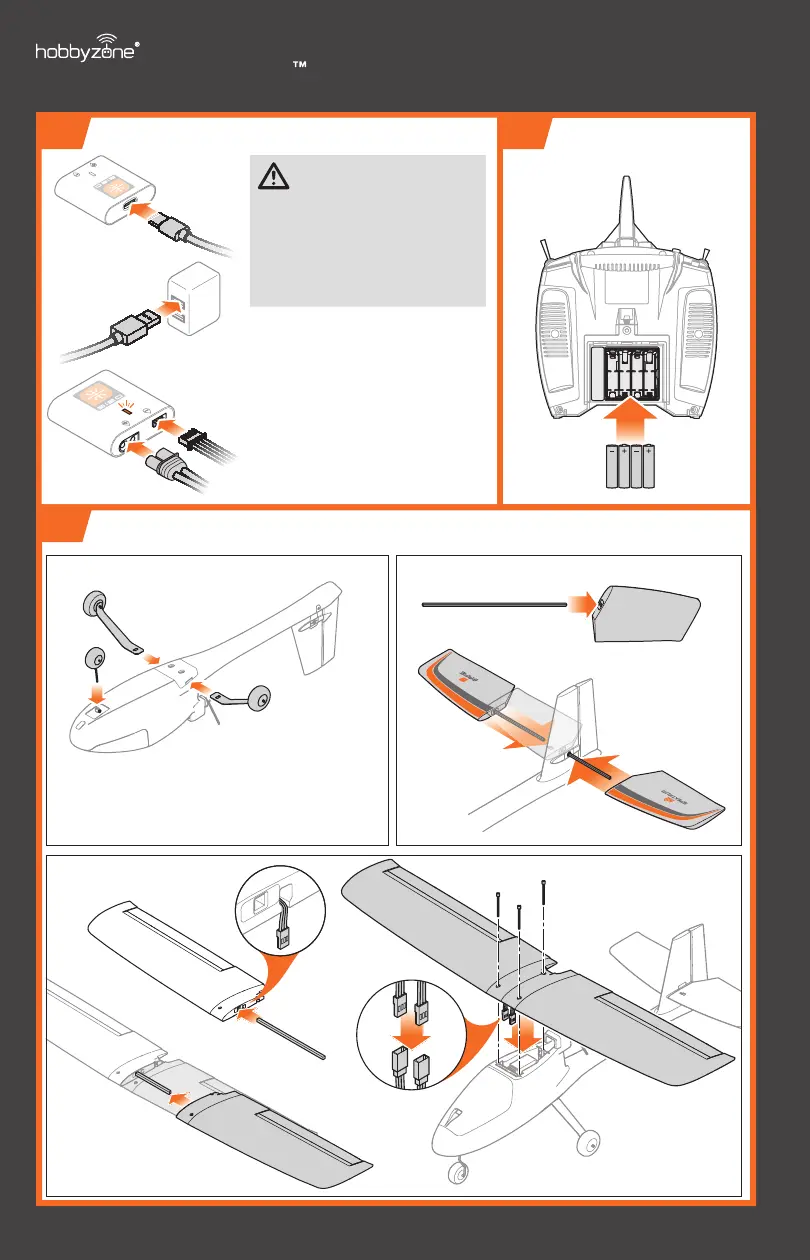 hobbyzone®

™

− + − +